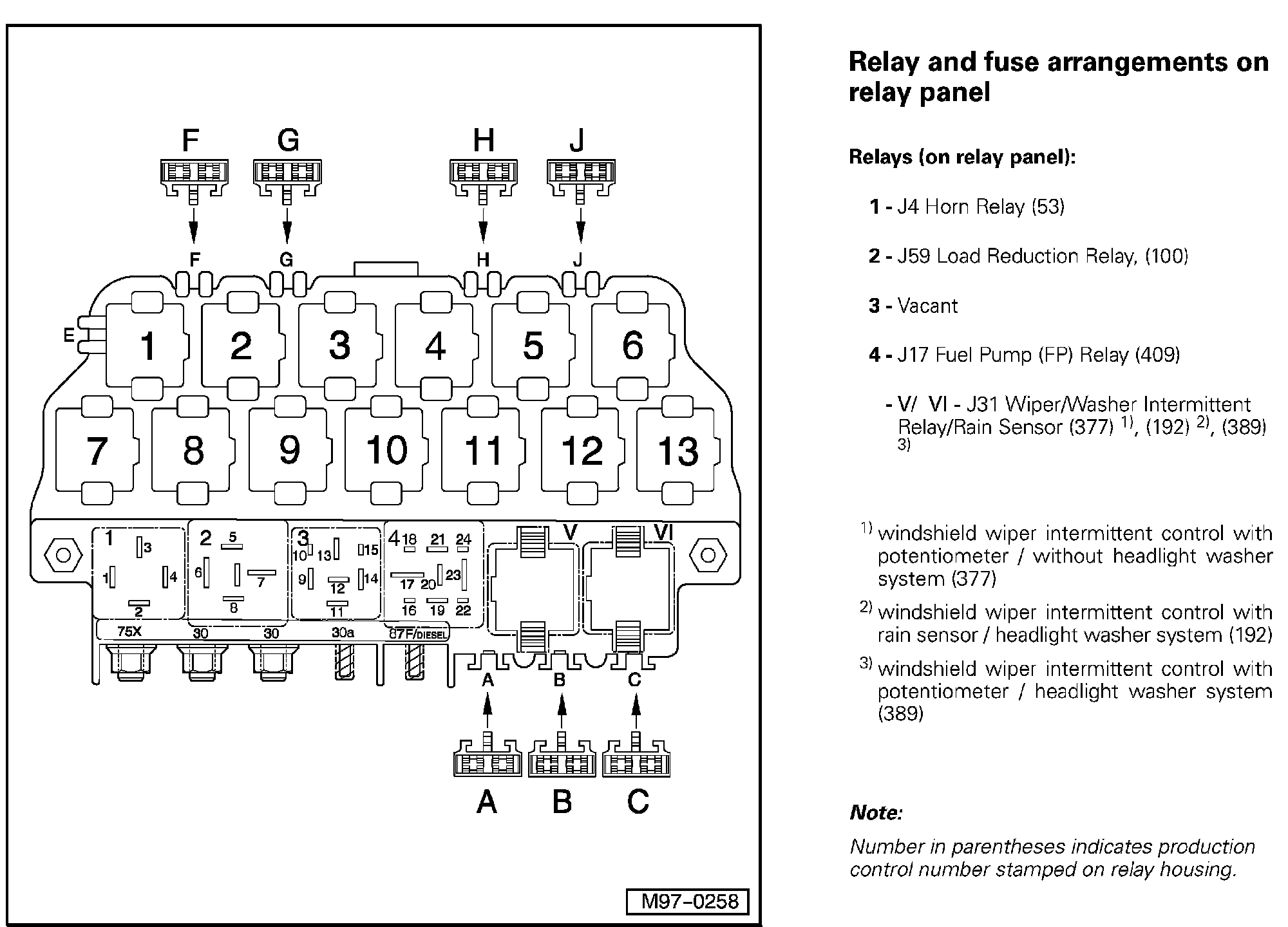 F G H J

F G H J

E

1 2 3 4 5 6

7 8 9 10 11 12 13

1 3 1 4 2
2 5 6 7 8
3 10 13 15 9 12 14 11
4 18 21 24 17 20 23 16 19 22
V VI

75X 30 30 30a 87F/DIESEL

A B C

A B C

M97-0258

Relay and fuse arrangements on relay panel

Relays (on relay panel):

1 - J4 Horn Relay (53)

2 - J59 Load Reduction Relay, (100)

3 - Vacant

4 - J17 Fuel Pump (FP) Relay (409)

- V/ VI - J31 Wiper/Washer Intermittent Relay/Rain Sensor (377) $^{1)}$, (192) $^{2)}$, (389) $^{3)}$

$^{1)}$ windshield wiper intermittent control with potentiometer / without headlight washer system (377)

$^{2)}$ windshield wiper intermittent control with rain sensor / headlight washer system (192)

$^{3)}$ windshield wiper intermittent control with potentiometer / headlight washer system (389)

Note:

Number in parentheses indicates production control number stamped on relay housing.