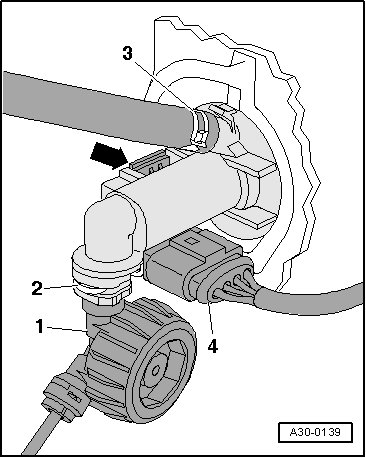 3
2
1
4
A30-0139