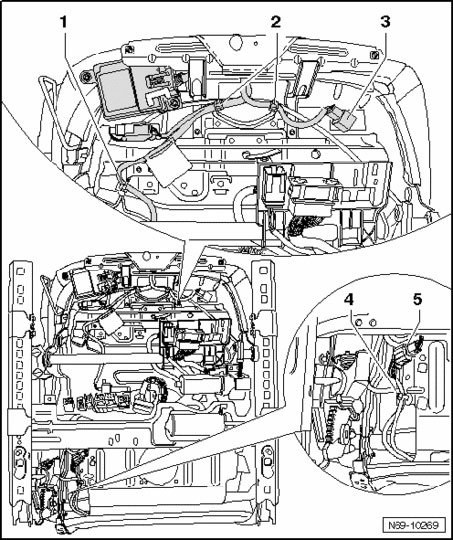 1
2
3
4
5
N69-10269