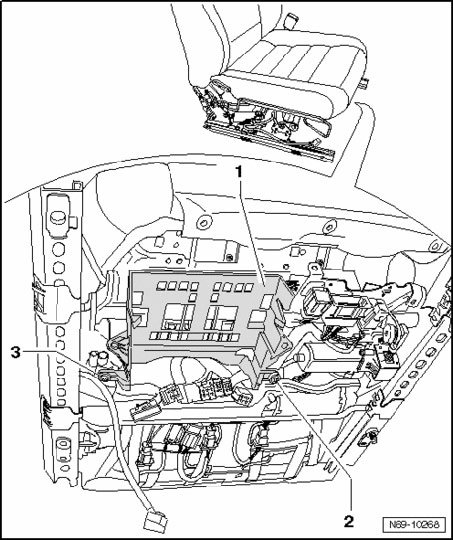 1
3
2
N69-10268