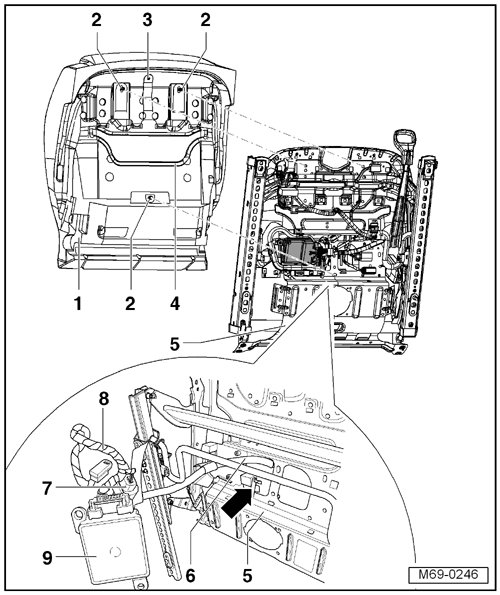 2
3
2
1
2
4
5
8
7
9
6
5
M69-0246