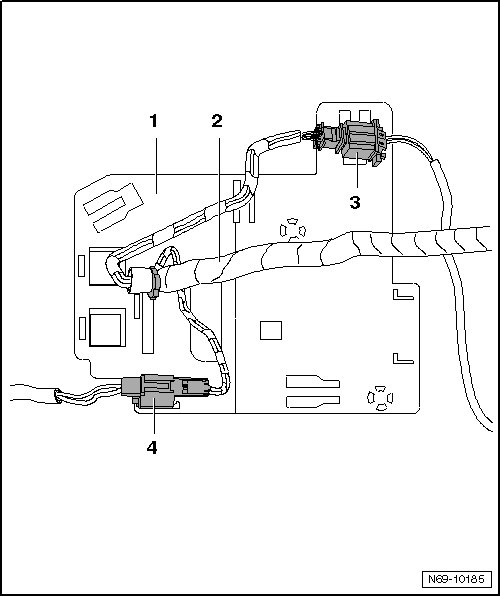 1
2
3
4
N69-10185