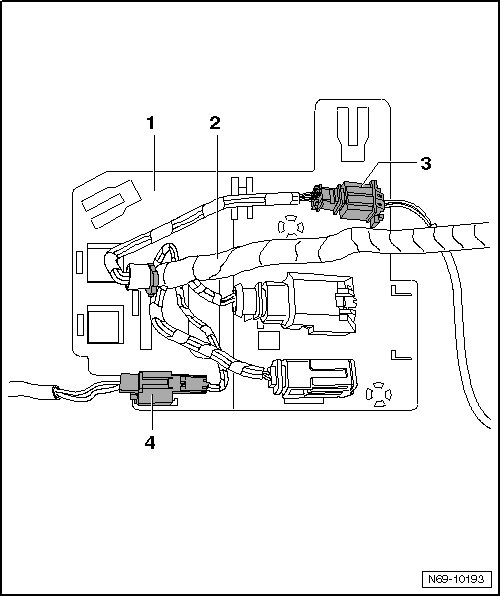 1
2
3
4
N69-10193