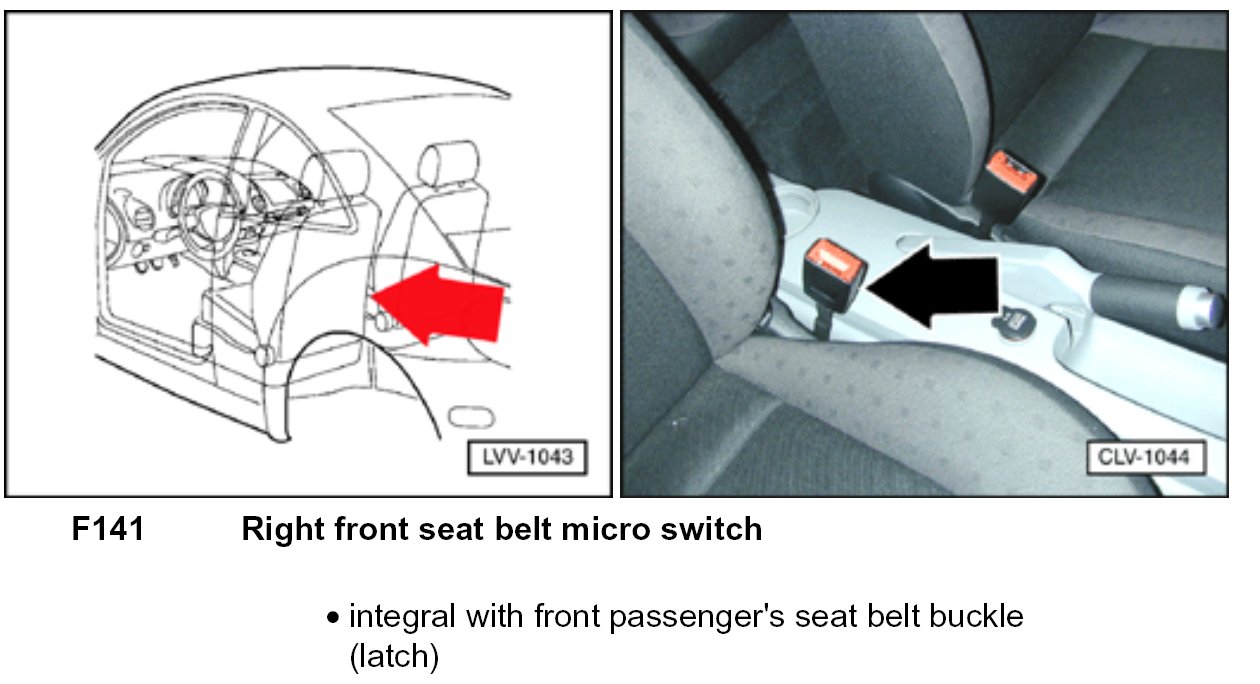 LVV-1043

CLV-1044

F141 Right front seat belt micro switch

• integral with front passenger's seat belt buckle (latch)