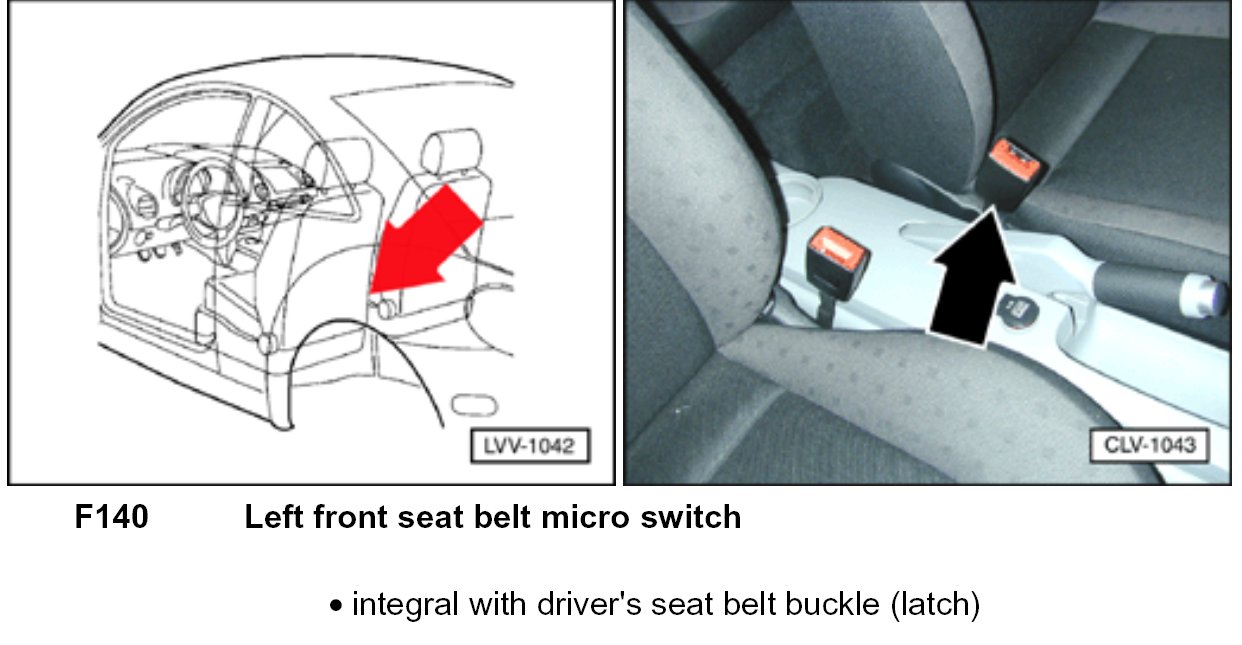 LVV-1042

CLV-1043

F140 Left front seat belt micro switch

• integral with driver's seat belt buckle (latch)