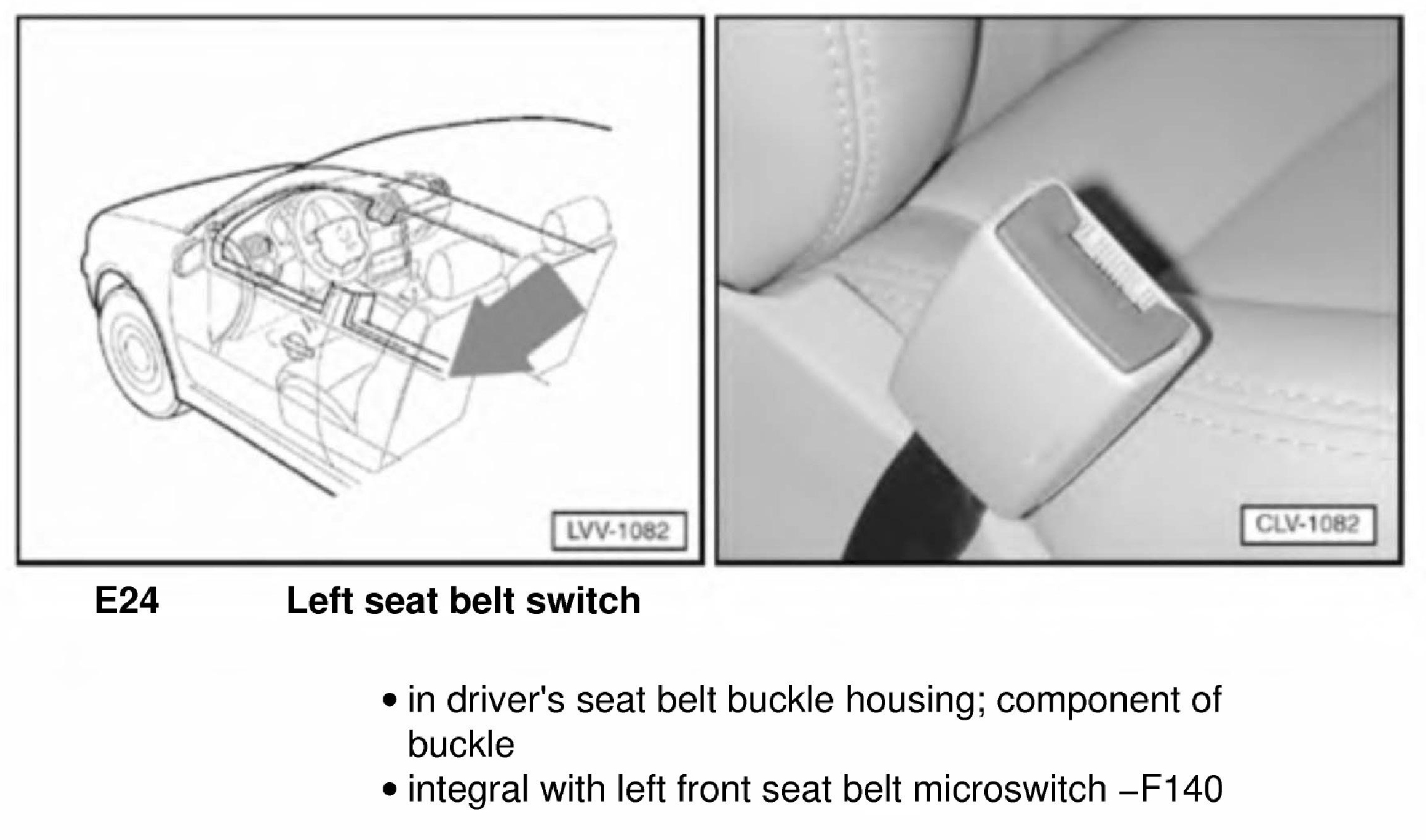 LVV-1082

CLV-1082

E24 Left seat belt switch

• in driver's seat belt buckle housing; component of buckle
• integral with left front seat belt microswitch –F140