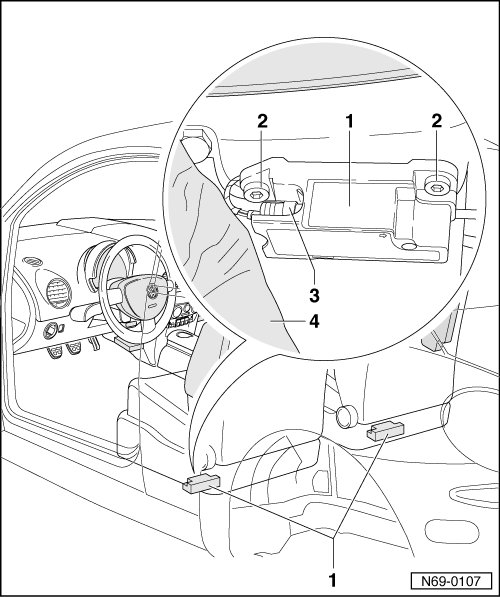 2
1
2
3
4
1
N69-0107