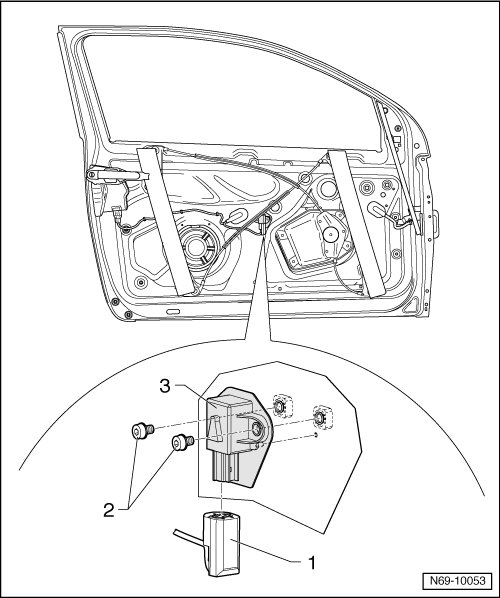 3
2
1
N69-10053