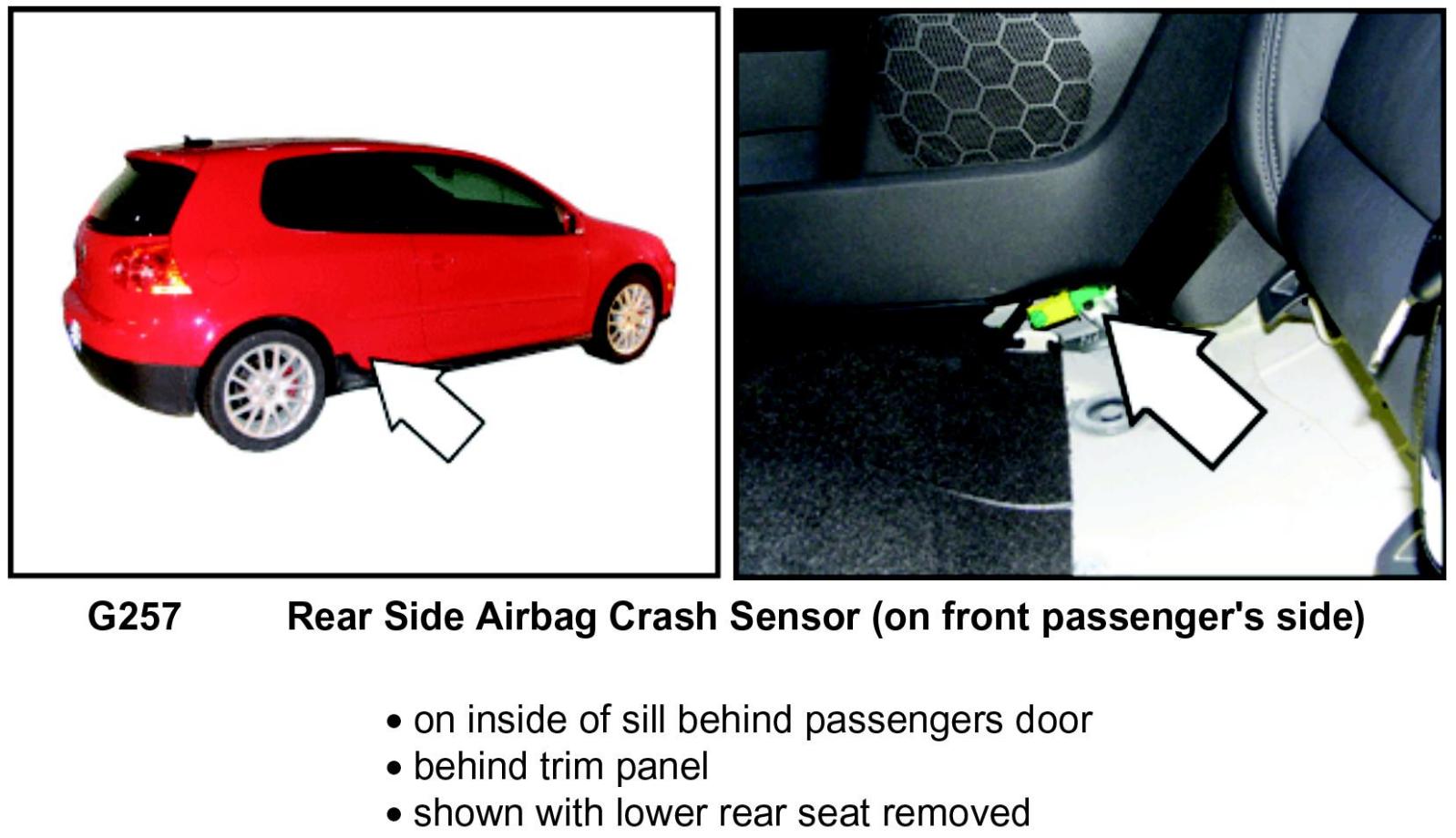 G257 Rear Side Airbag Crash Sensor (on front passenger's side)

• on inside of sill behind passengers door
• behind trim panel
• shown with lower rear seat removed