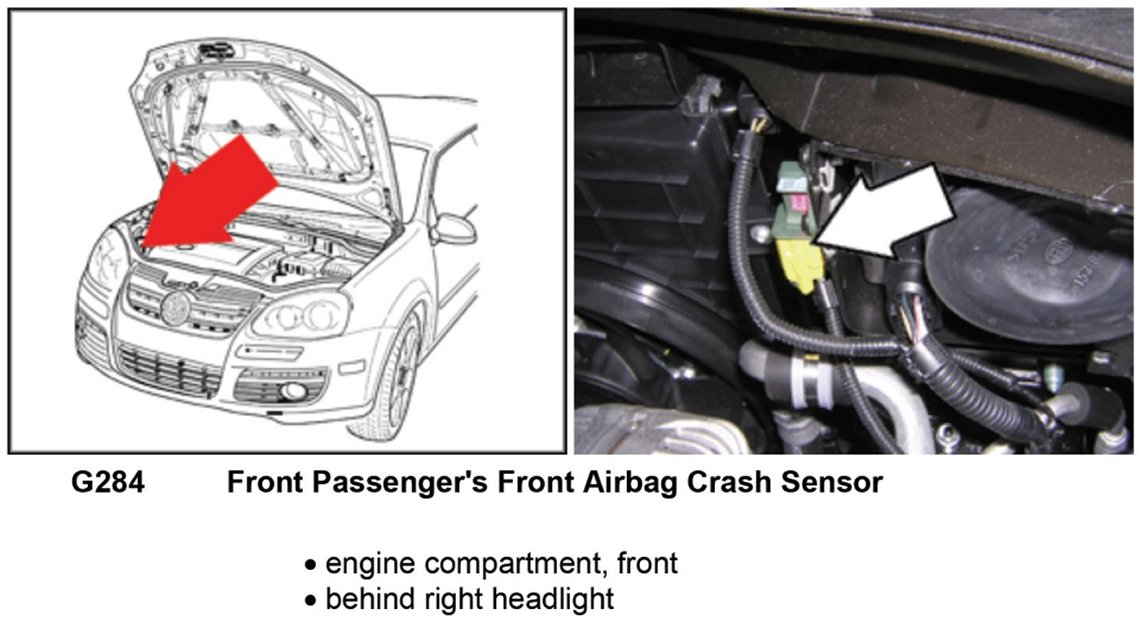 G284 Front Passenger's Front Airbag Crash Sensor

• engine compartment, front
• behind right headlight