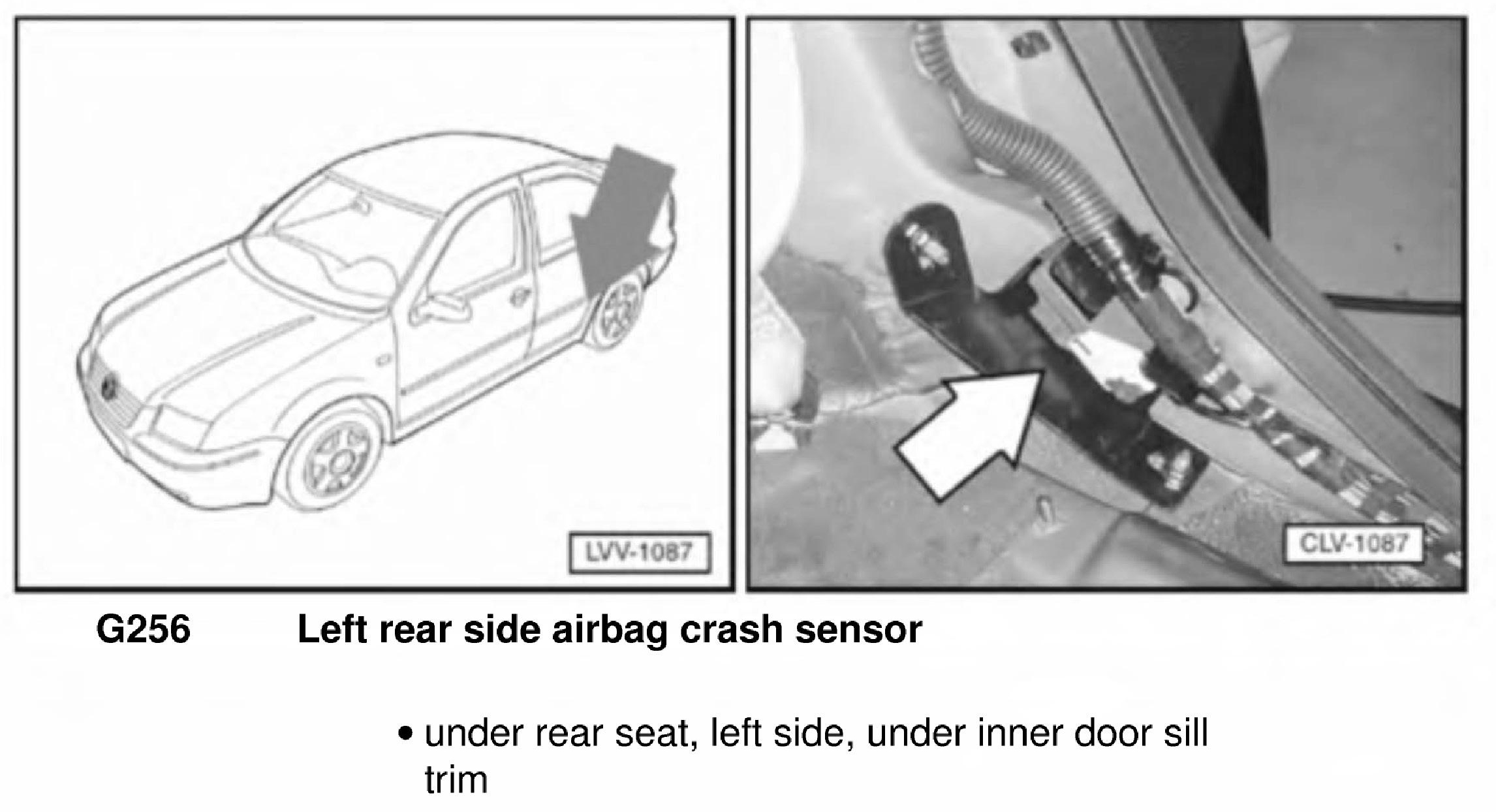 LVV-1087

CLV-1087

G256 Left rear side airbag crash sensor

• under rear seat, left side, under inner door sill trim