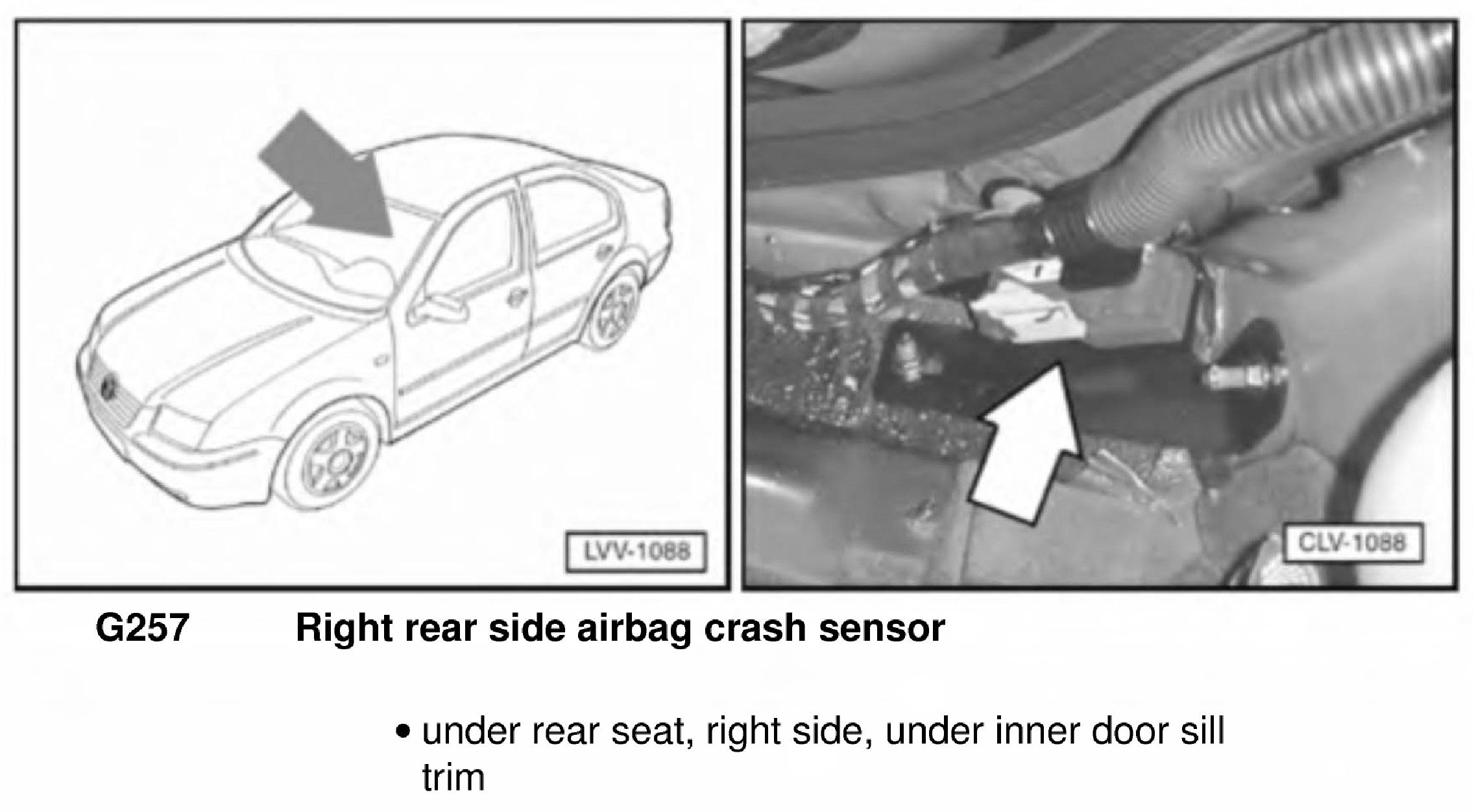 LVV-1088

CLV-1088

G257 Right rear side airbag crash sensor

• under rear seat, right side, under inner door sill trim