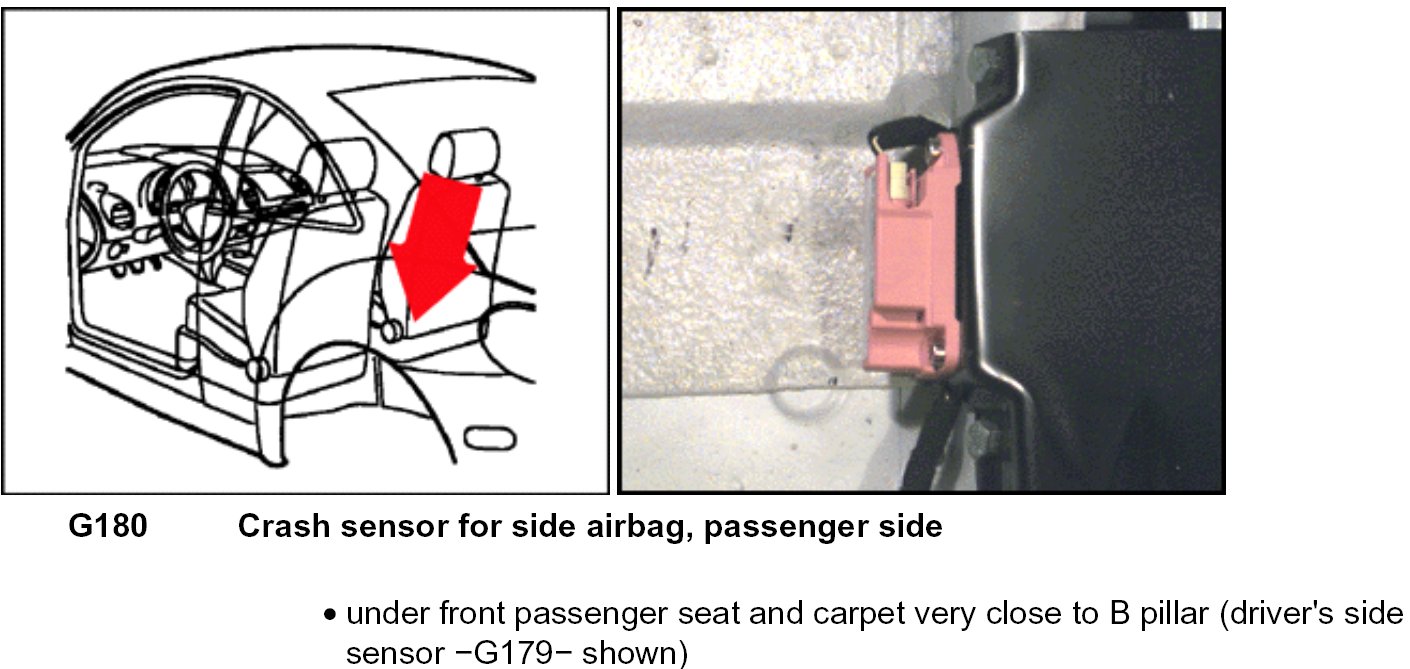 G180 Crash sensor for side airbag, passenger side

• under front passenger seat and carpet very close to B pillar (driver's side sensor −G179− shown)