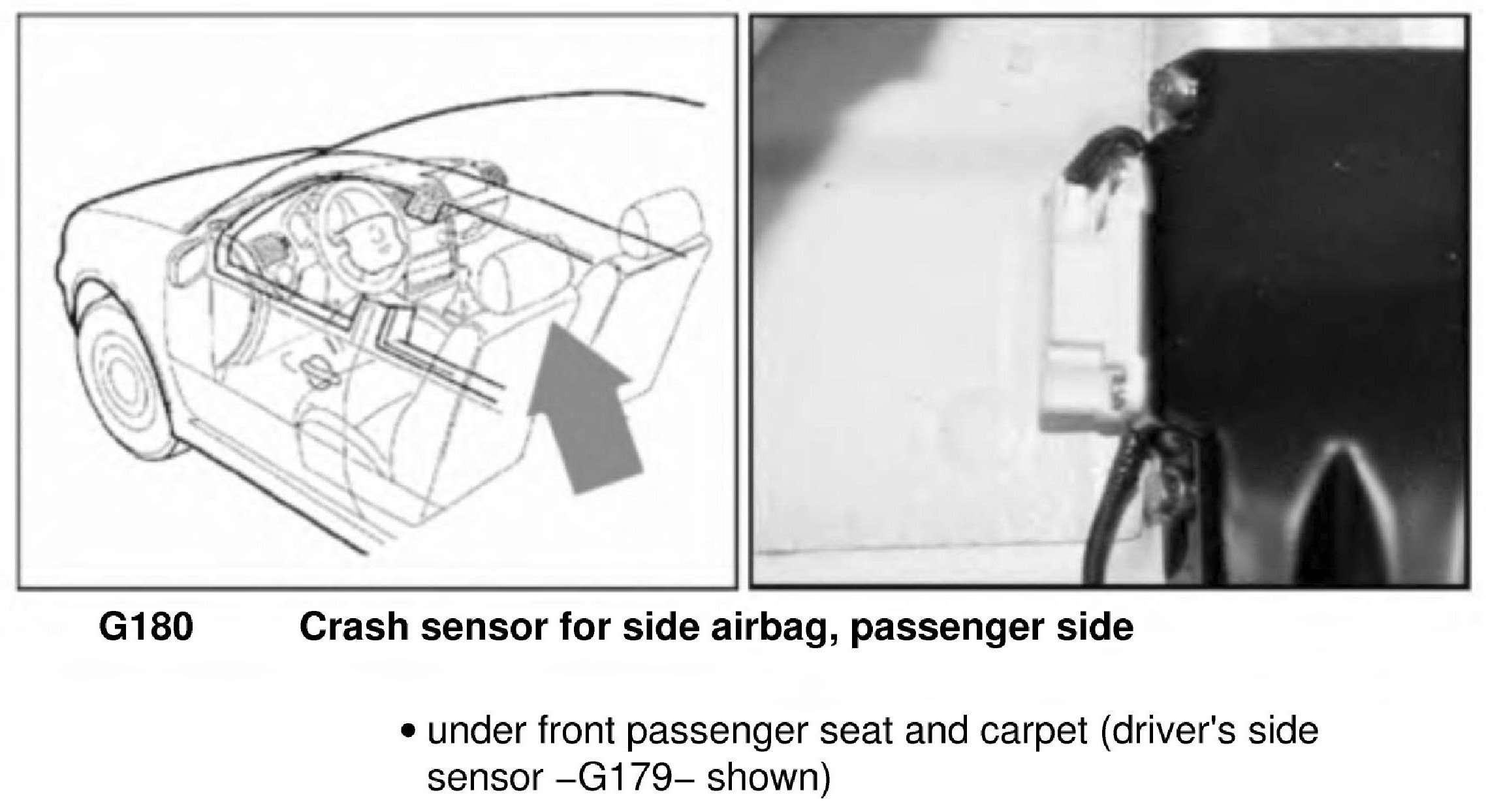 G180 Crash sensor for side airbag, passenger side

• under front passenger seat and carpet (driver's side sensor –G179– shown)