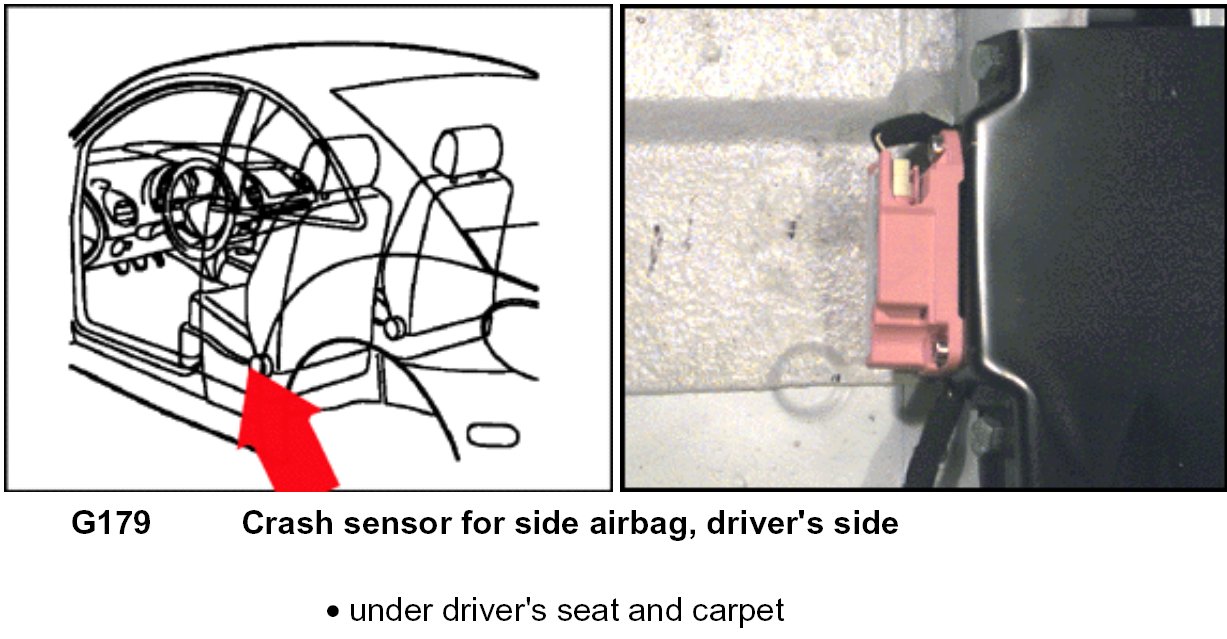 G179 Crash sensor for side airbag, driver's side

• under driver's seat and carpet