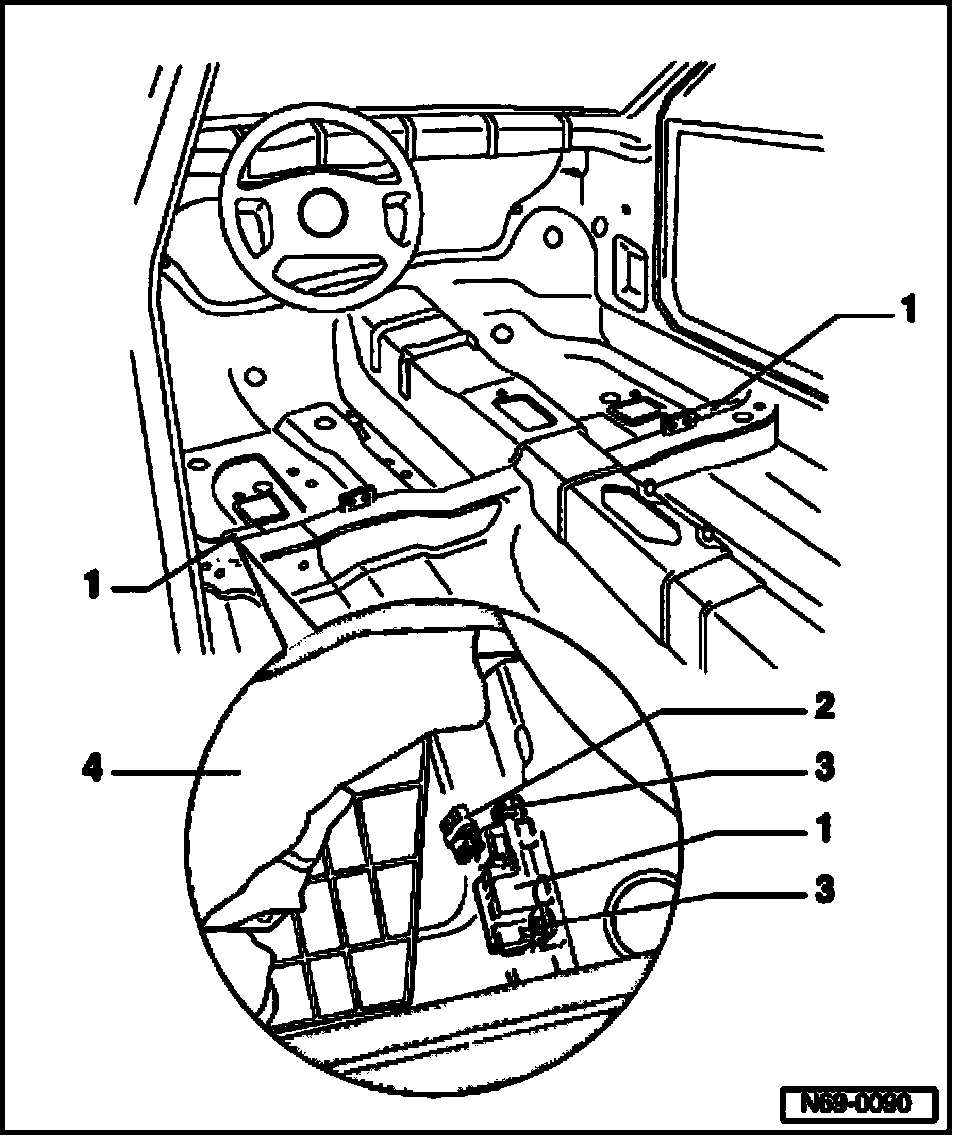 1
1
2
4
3
1
3
N69-0090