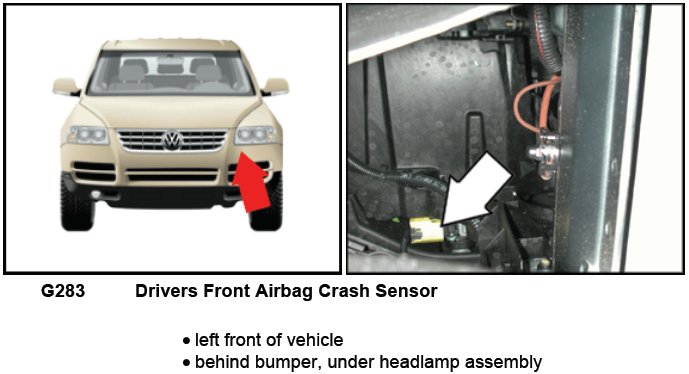 G283 Drivers Front Airbag Crash Sensor

• left front of vehicle
• behind bumper, under headlamp assembly