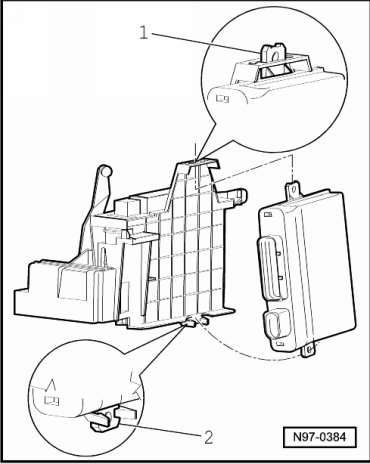 1

2

N97-0384