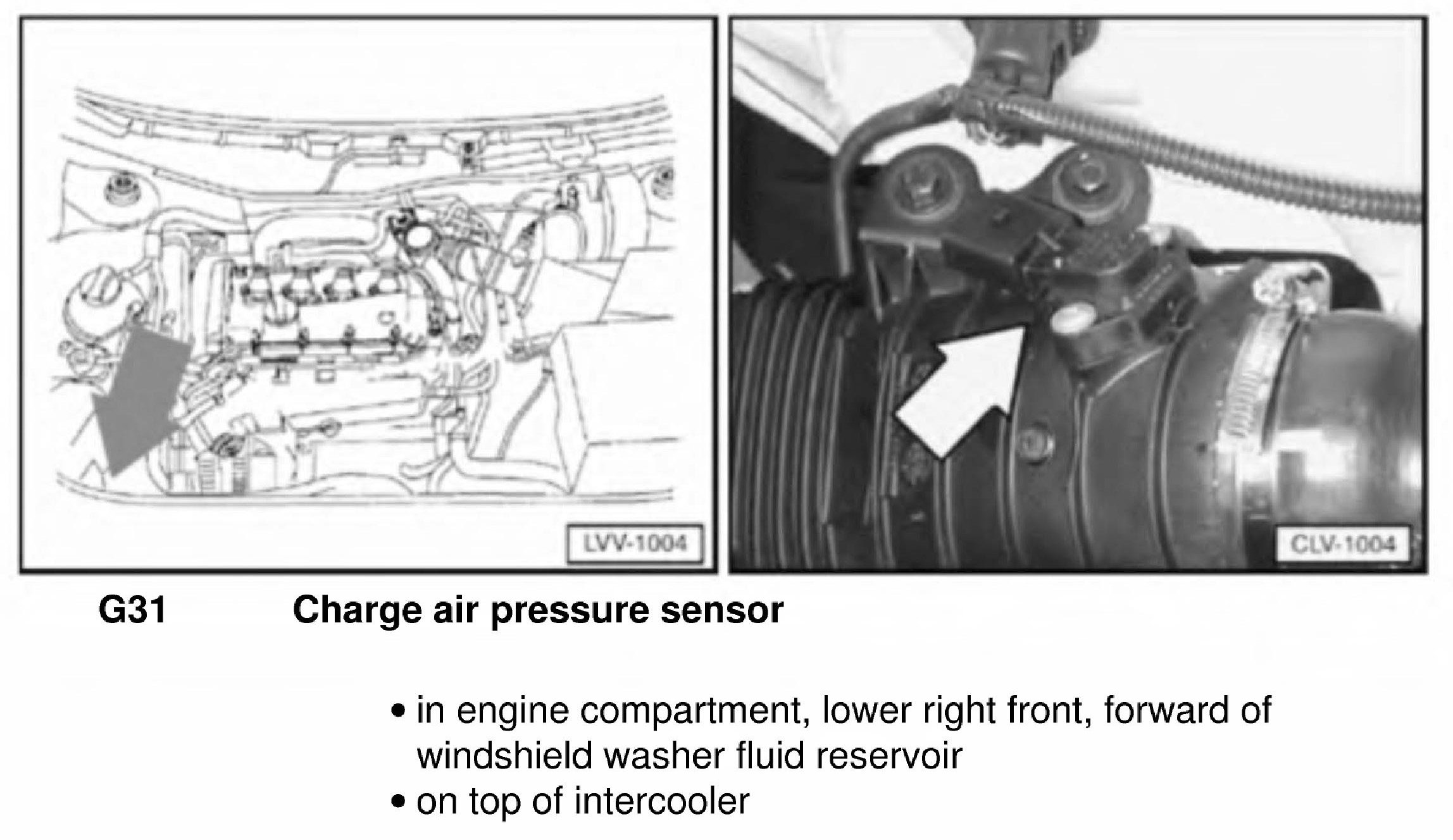 LVV-1004

CLV-1004

G31 Charge air pressure sensor

• in engine compartment, lower right front, forward of windshield washer fluid reservoir
• on top of intercooler