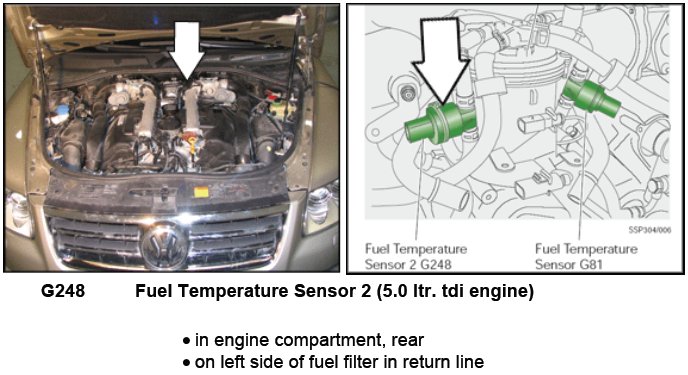 SSP304/006

Fuel Temperature Sensor 2 G248

Fuel Temperature Sensor G81

G248 Fuel Temperature Sensor 2 (5.0 ltr. tdi engine)

• in engine compartment, rear
• on left side of fuel filter in return line