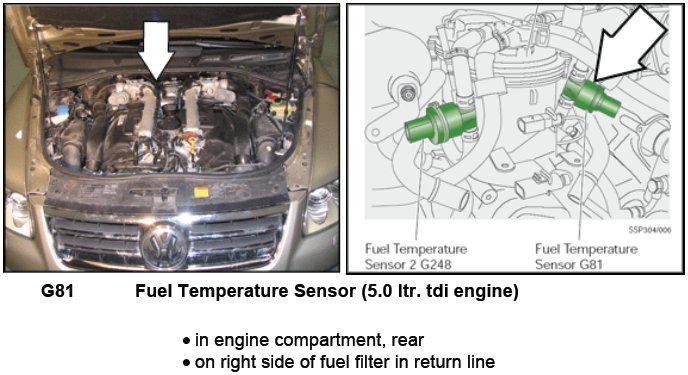 SSP304/006

Fuel Temperature Sensor 2 G248

Fuel Temperature Sensor G81

G81 Fuel Temperature Sensor (5.0 ltr. tdi engine)

• in engine compartment, rear
• on right side of fuel filter in return line