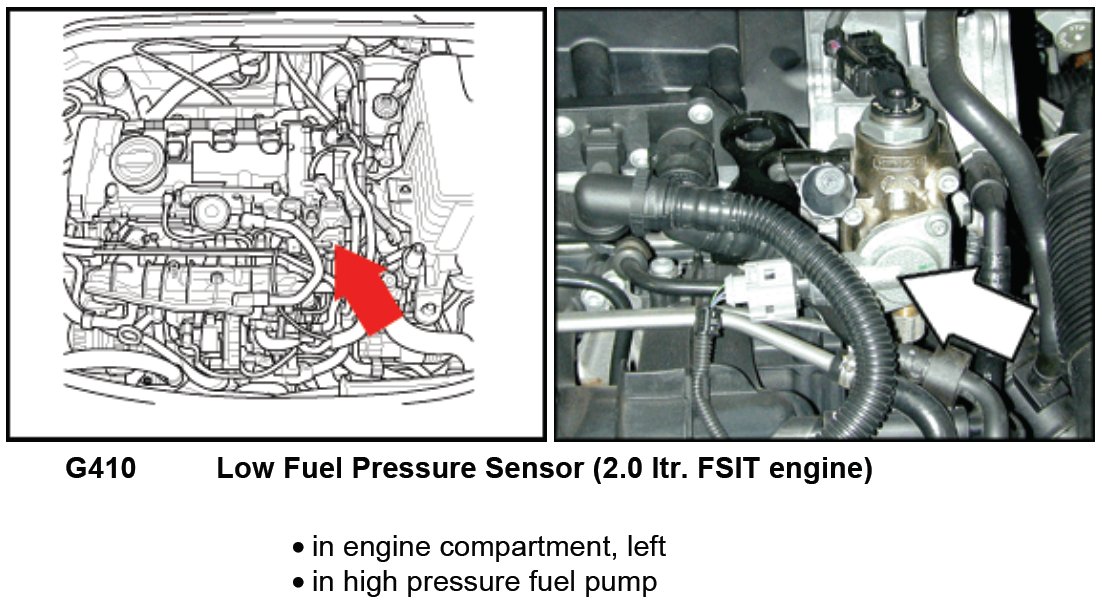 G410 Low Fuel Pressure Sensor (2.0 ltr. FSIT engine)

• in engine compartment, left
• in high pressure fuel pump