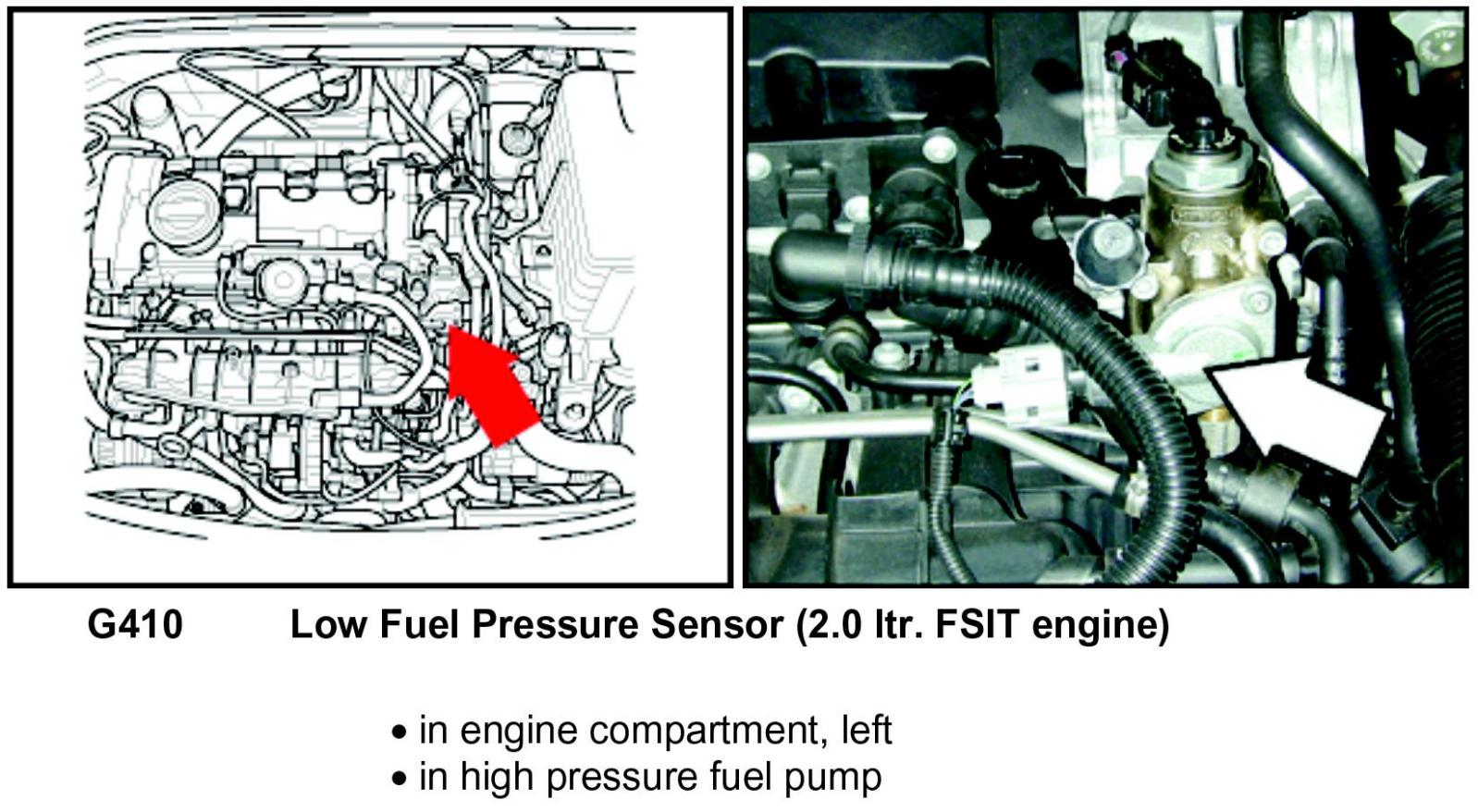 G410 Low Fuel Pressure Sensor (2.0 ltr. FSIT engine)

• in engine compartment, left
• in high pressure fuel pump