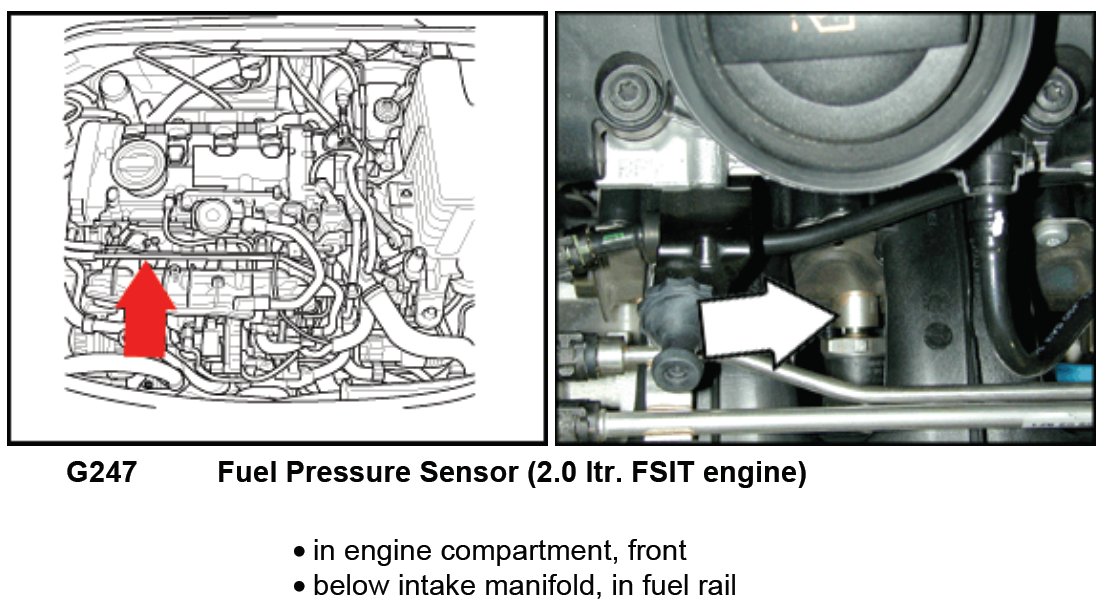 G247 Fuel Pressure Sensor (2.0 ltr. FSIT engine)

• in engine compartment, front
• below intake manifold, in fuel rail