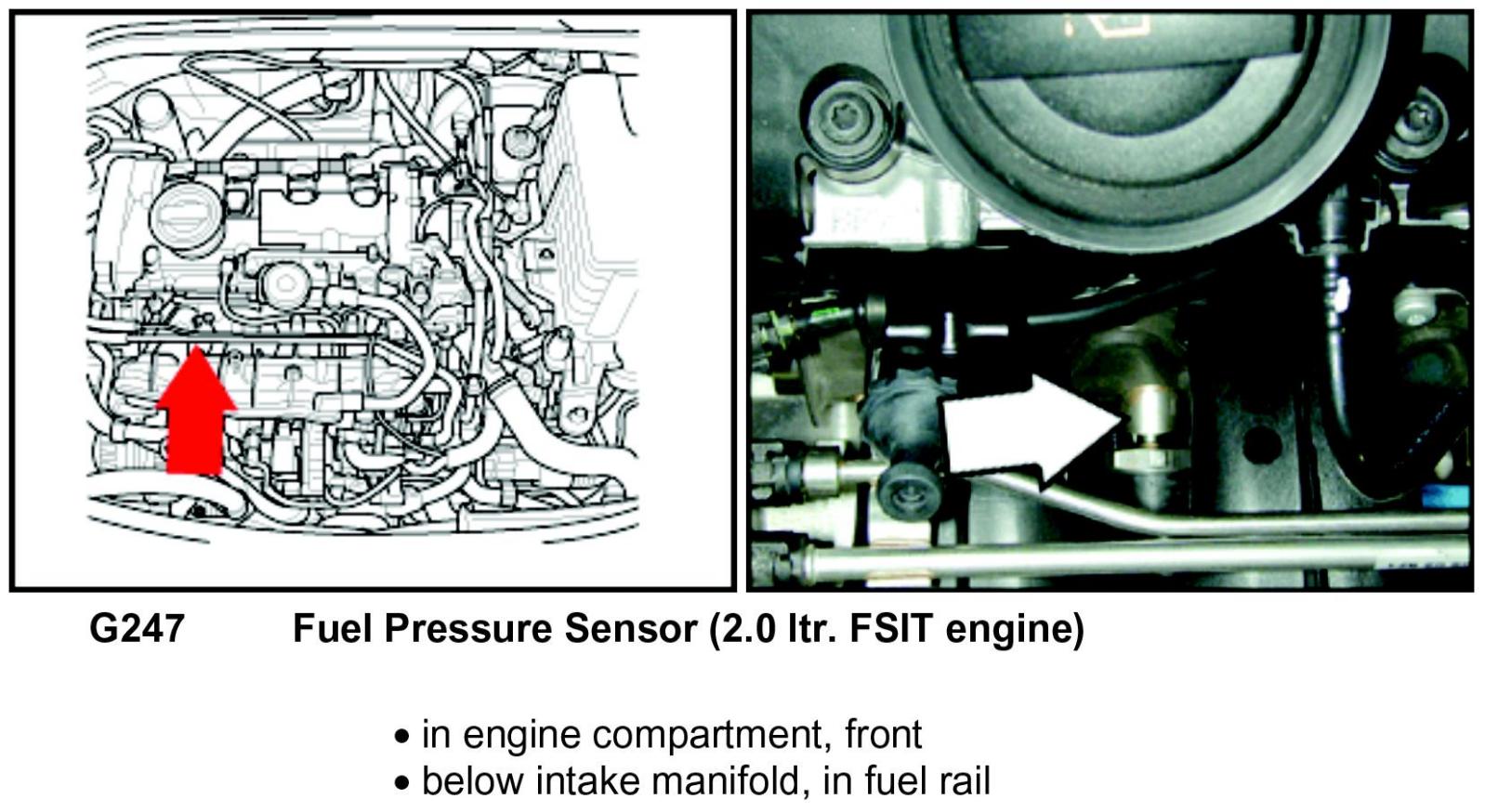 G247 Fuel Pressure Sensor (2.0 ltr. FSIT engine)

• in engine compartment, front
• below intake manifold, in fuel rail