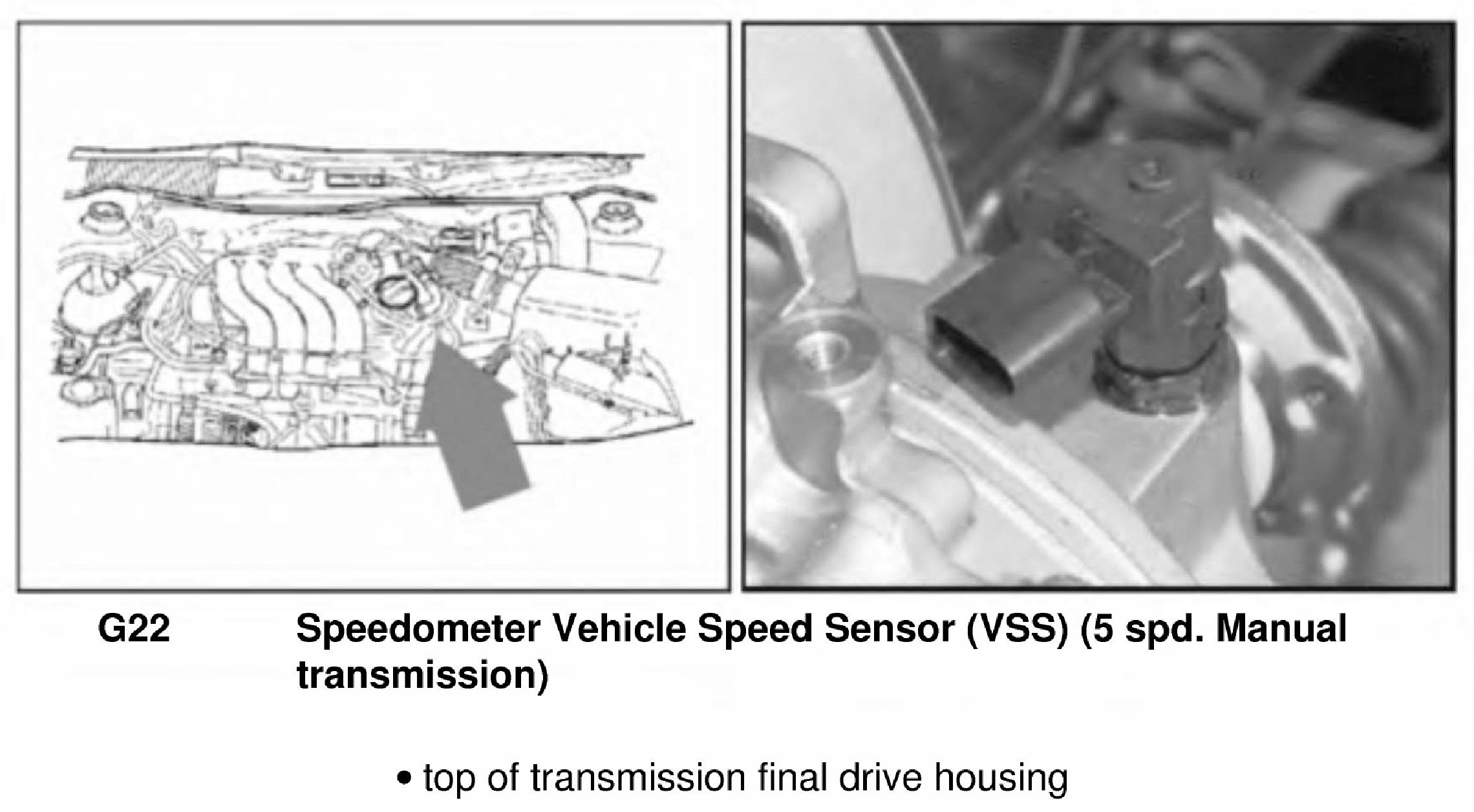 G22 Speedometer Vehicle Speed Sensor (VSS) (5 spd. Manual transmission)

• top of transmission final drive housing