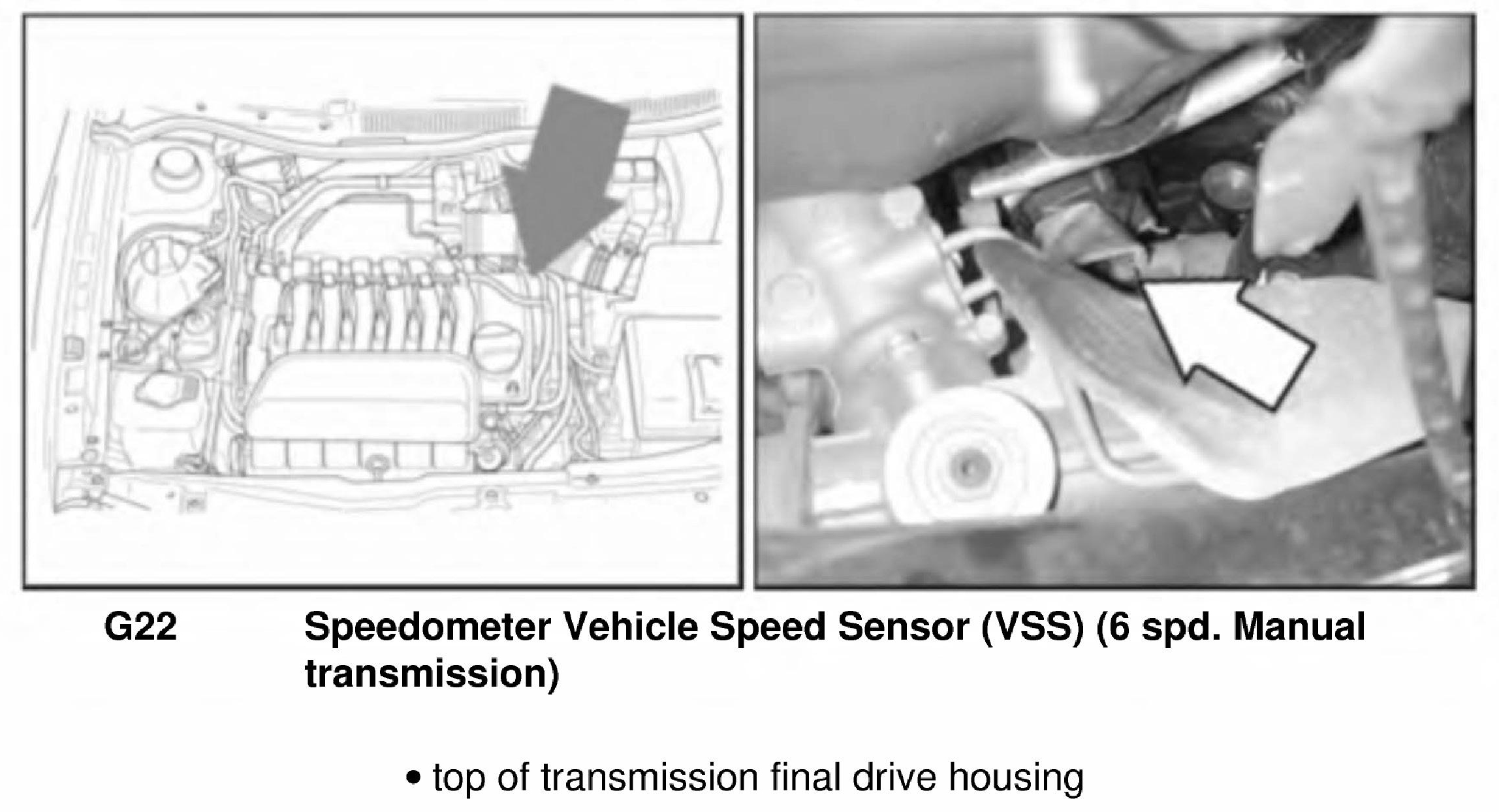 G22 Speedometer Vehicle Speed Sensor (VSS) (6 spd. Manual transmission)

• top of transmission final drive housing