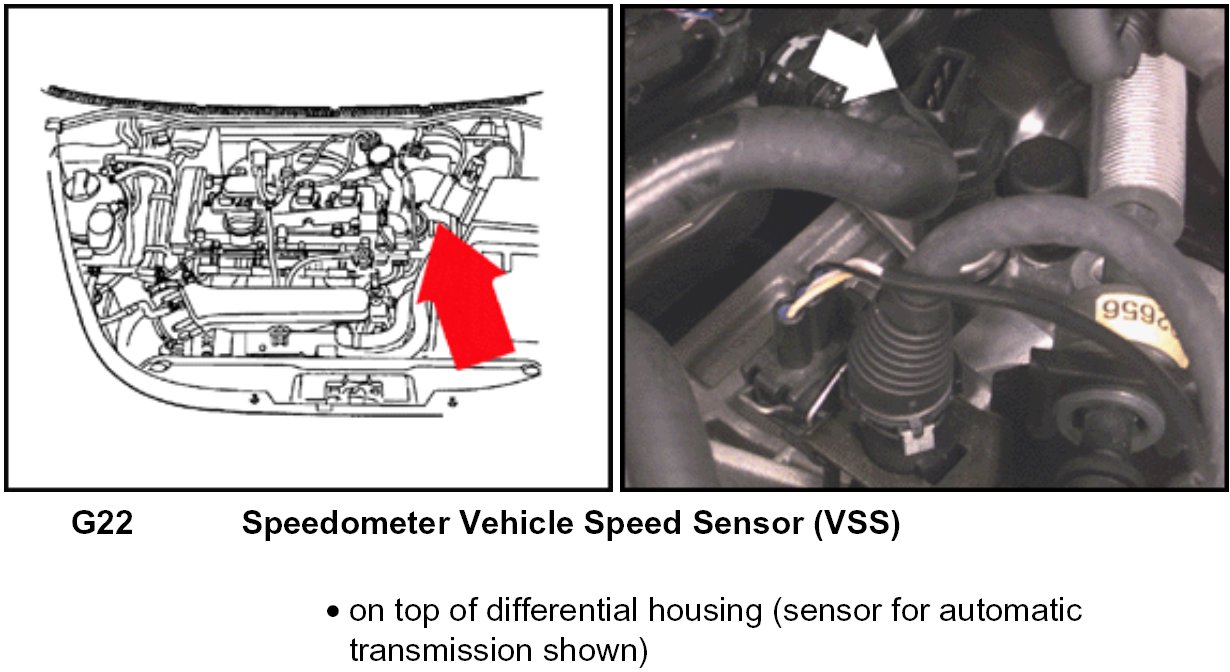 2656

G22 Speedometer Vehicle Speed Sensor (VSS)

• on top of differential housing (sensor for automatic transmission shown)