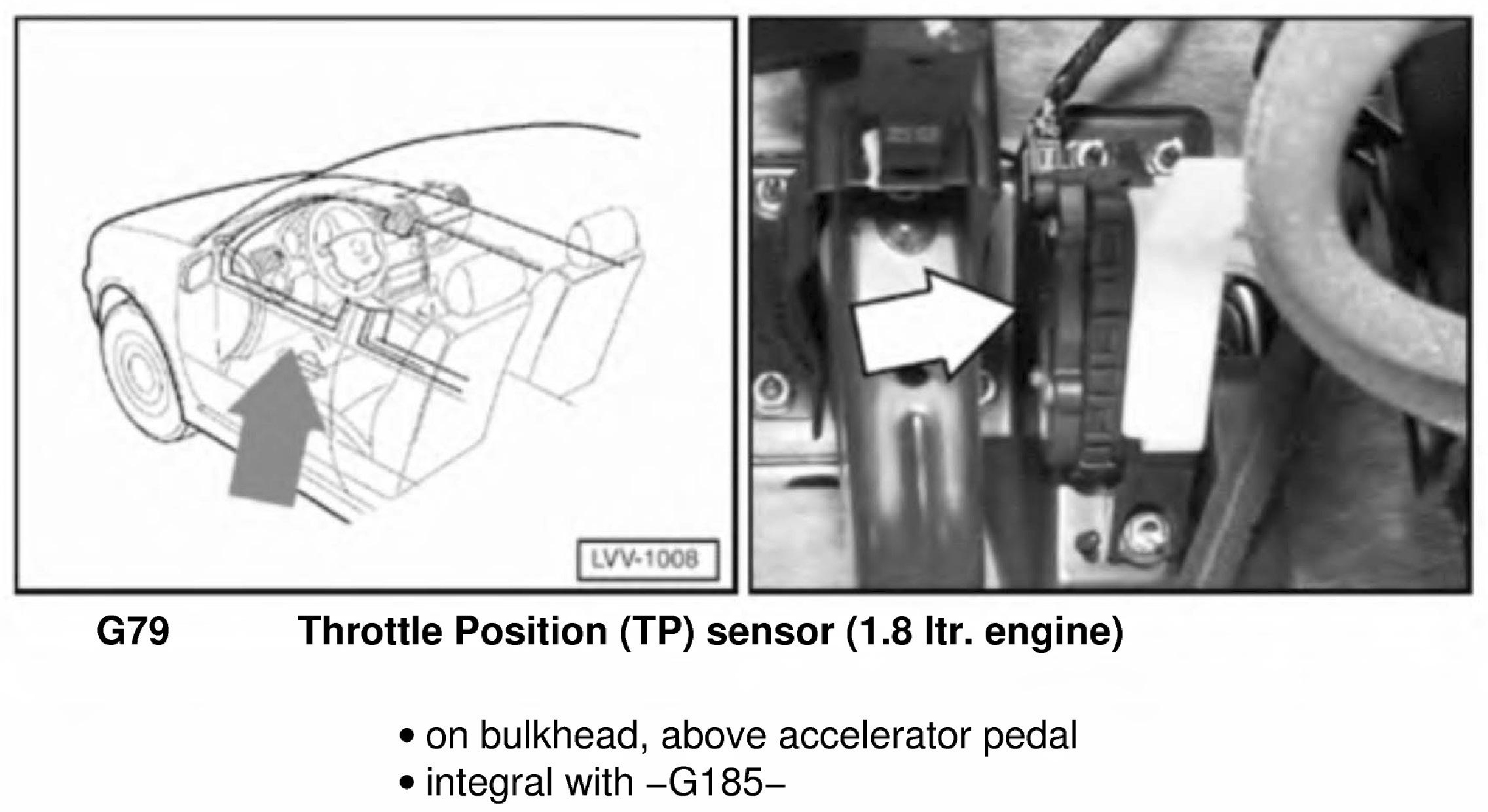 LVV-1008

G79 Throttle Position (TP) sensor (1.8 ltr. engine)

• on bulkhead, above accelerator pedal
• integral with –G185–