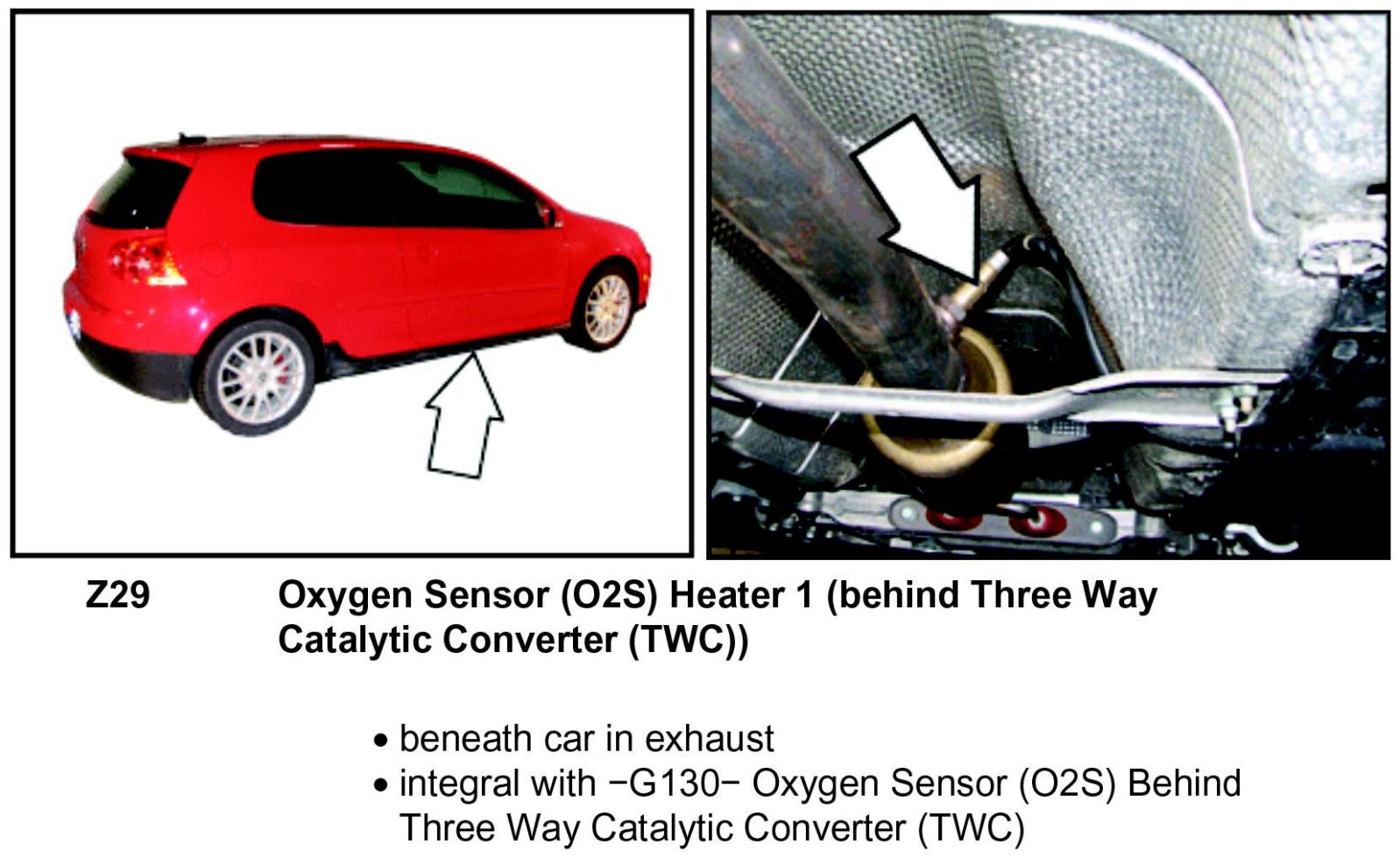 Z29 Oxygen Sensor (O2S) Heater 1 (behind Three Way Catalytic Converter (TWC))

• beneath car in exhaust
• integral with −G130− Oxygen Sensor (O2S) Behind Three Way Catalytic Converter (TWC)