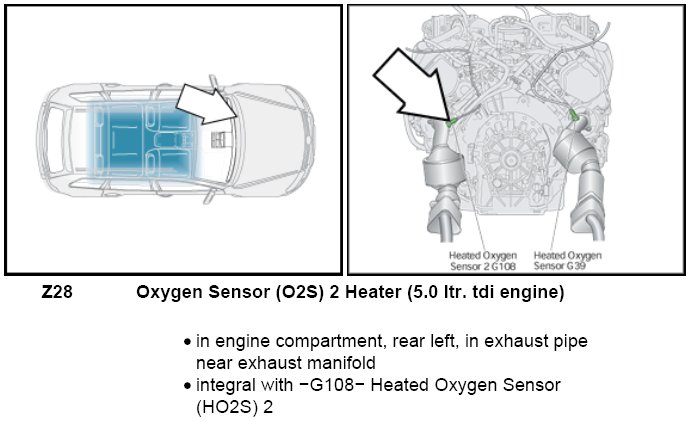 Heated Oxygen Sensor 2 G108

Heated Oxygen Sensor G39

Z28 Oxygen Sensor (O2S) 2 Heater (5.0 ltr. tdi engine)

• in engine compartment, rear left, in exhaust pipe near exhaust manifold
• integral with −G108− Heated Oxygen Sensor (HO2S) 2