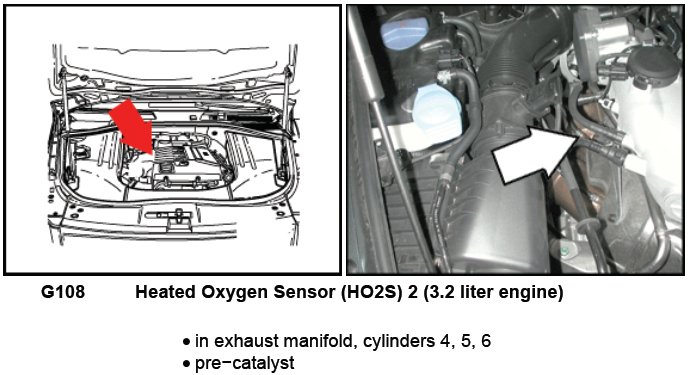 G108 Heated Oxygen Sensor (HO2S) 2 (3.2 liter engine)

• in exhaust manifold, cylinders 4, 5, 6
• pre−catalyst