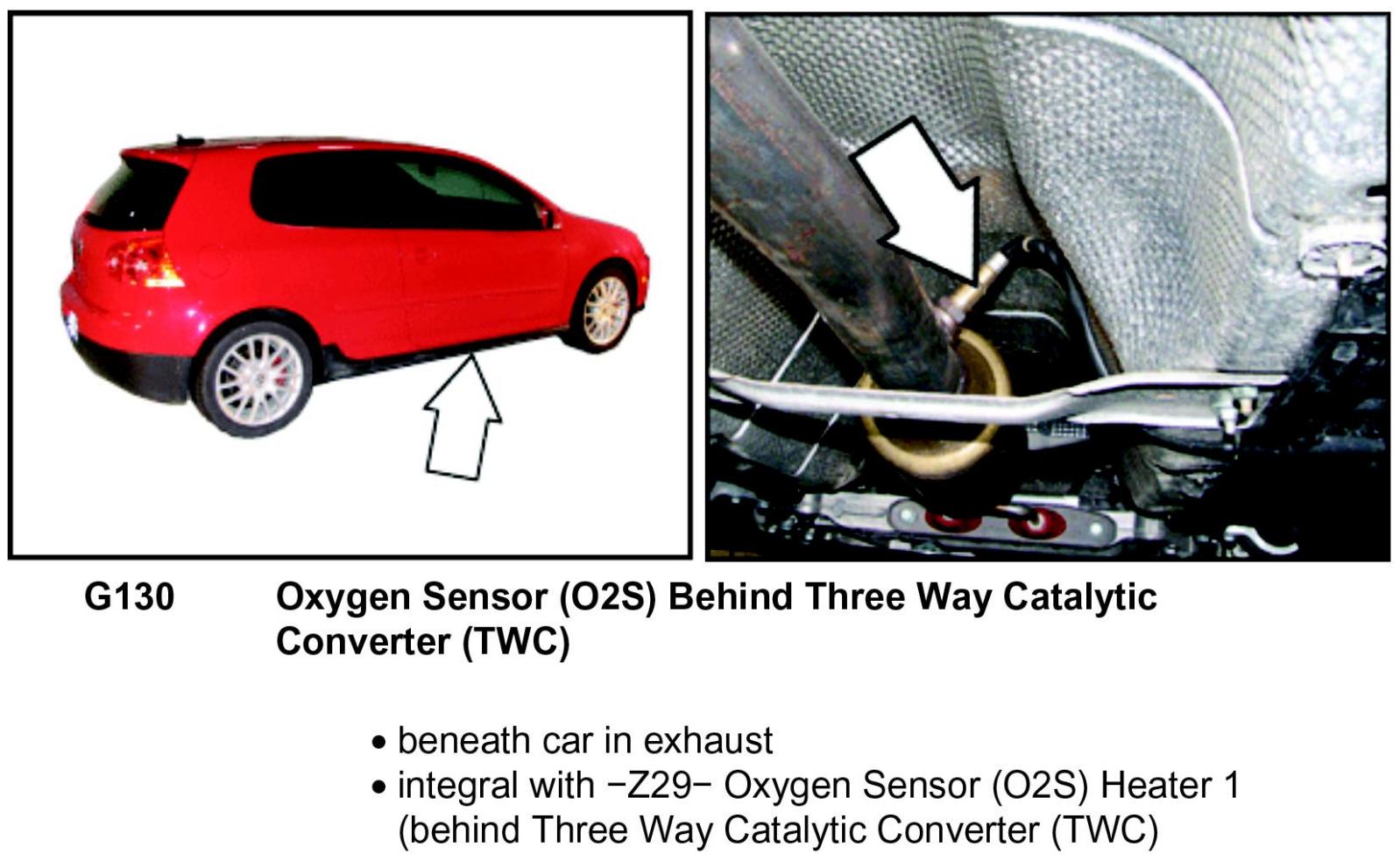 G130 Oxygen Sensor (O2S) Behind Three Way Catalytic Converter (TWC)

• beneath car in exhaust
• integral with −Z29− Oxygen Sensor (O2S) Heater 1 (behind Three Way Catalytic Converter (TWC)