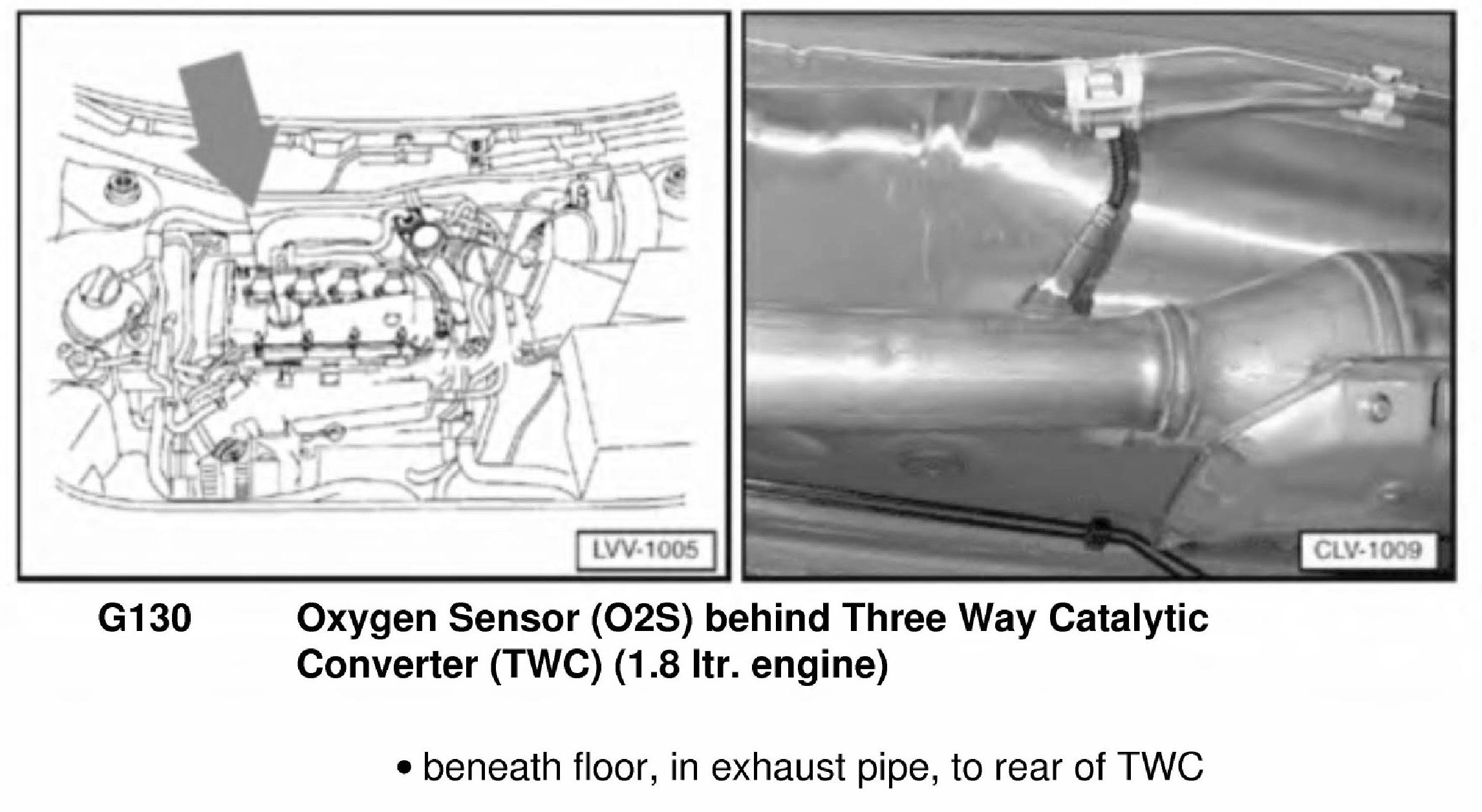 LVV-1005

CLV-1009

G130 Oxygen Sensor (O2S) behind Three Way Catalytic Converter (TWC) (1.8 ltr. engine)

• beneath floor, in exhaust pipe, to rear of TWC