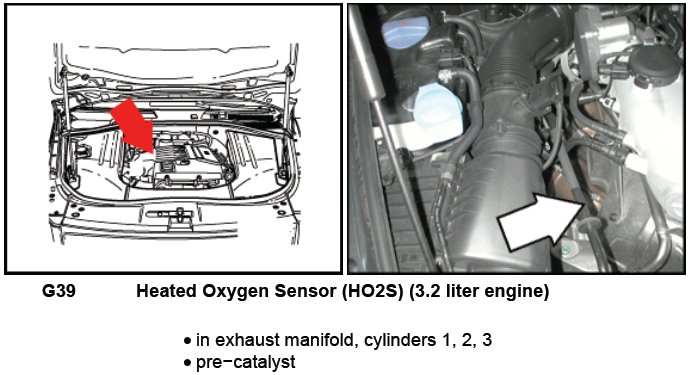 G39 Heated Oxygen Sensor (HO2S) (3.2 liter engine)

• in exhaust manifold, cylinders 1, 2, 3
• pre−catalyst