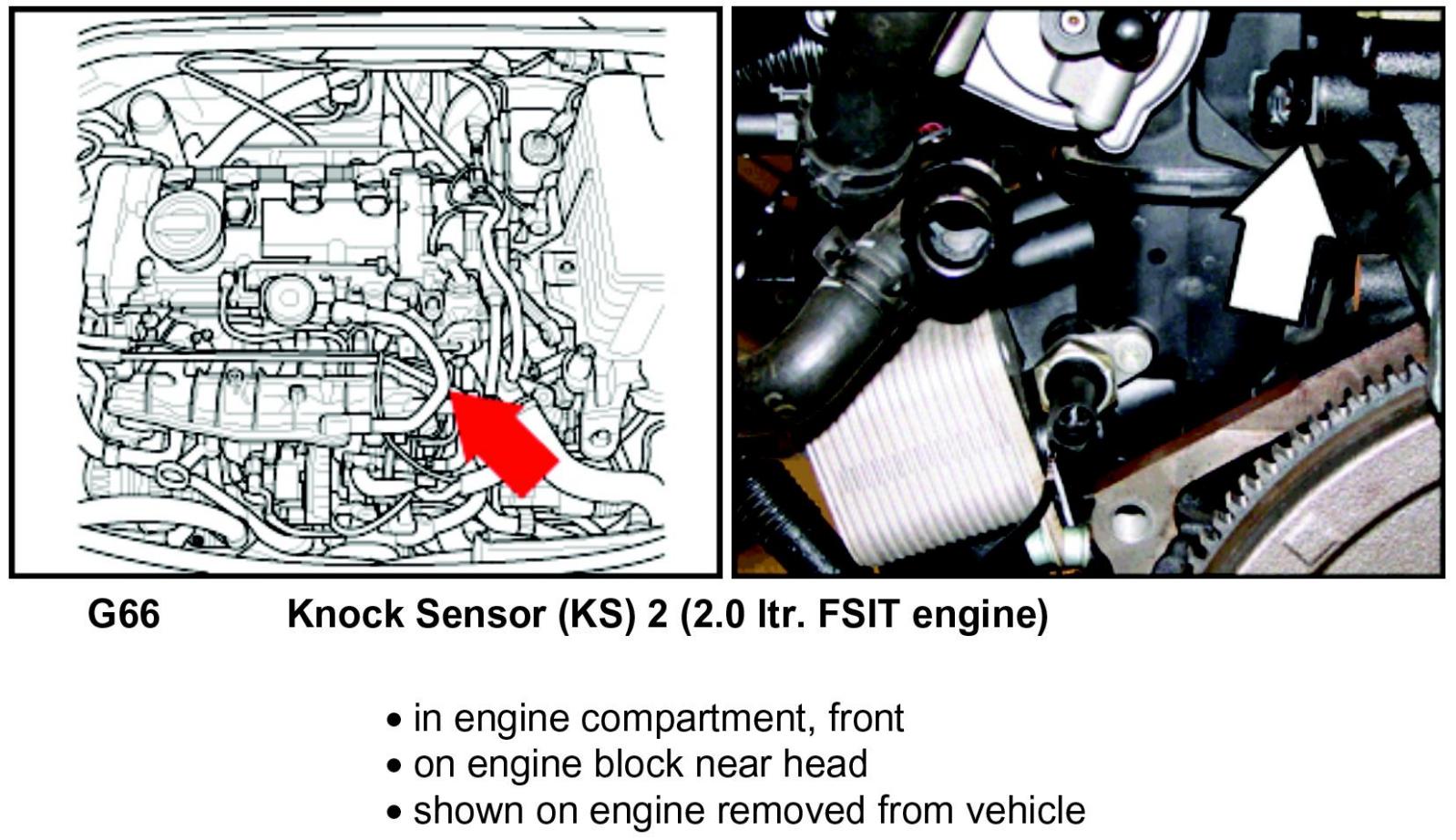 G66 Knock Sensor (KS) 2 (2.0 ltr. FSIT engine)

• in engine compartment, front
• on engine block near head
• shown on engine removed from vehicle