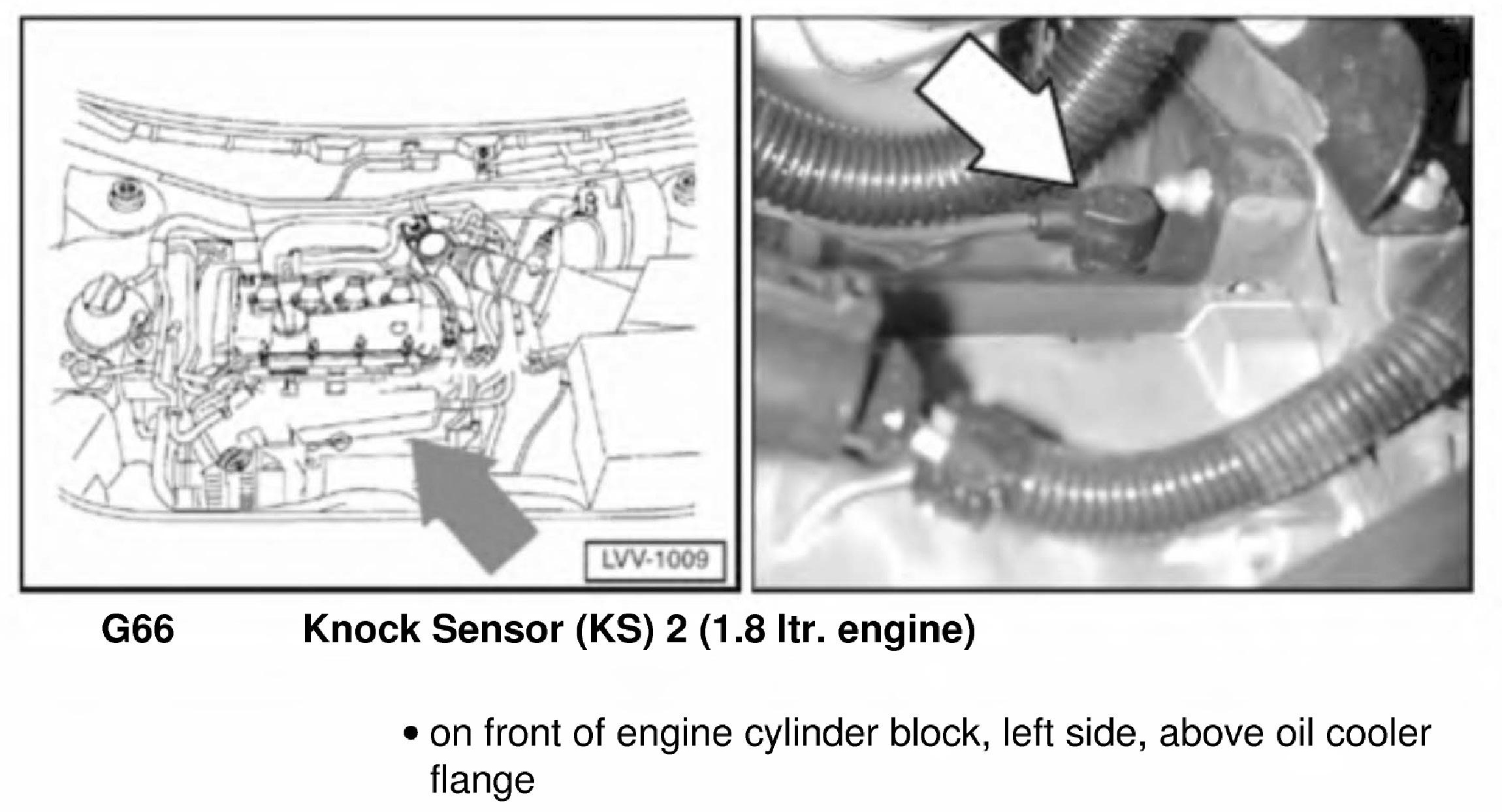 LVV-1009

G66 Knock Sensor (KS) 2 (1.8 ltr. engine)

• on front of engine cylinder block, left side, above oil cooler flange