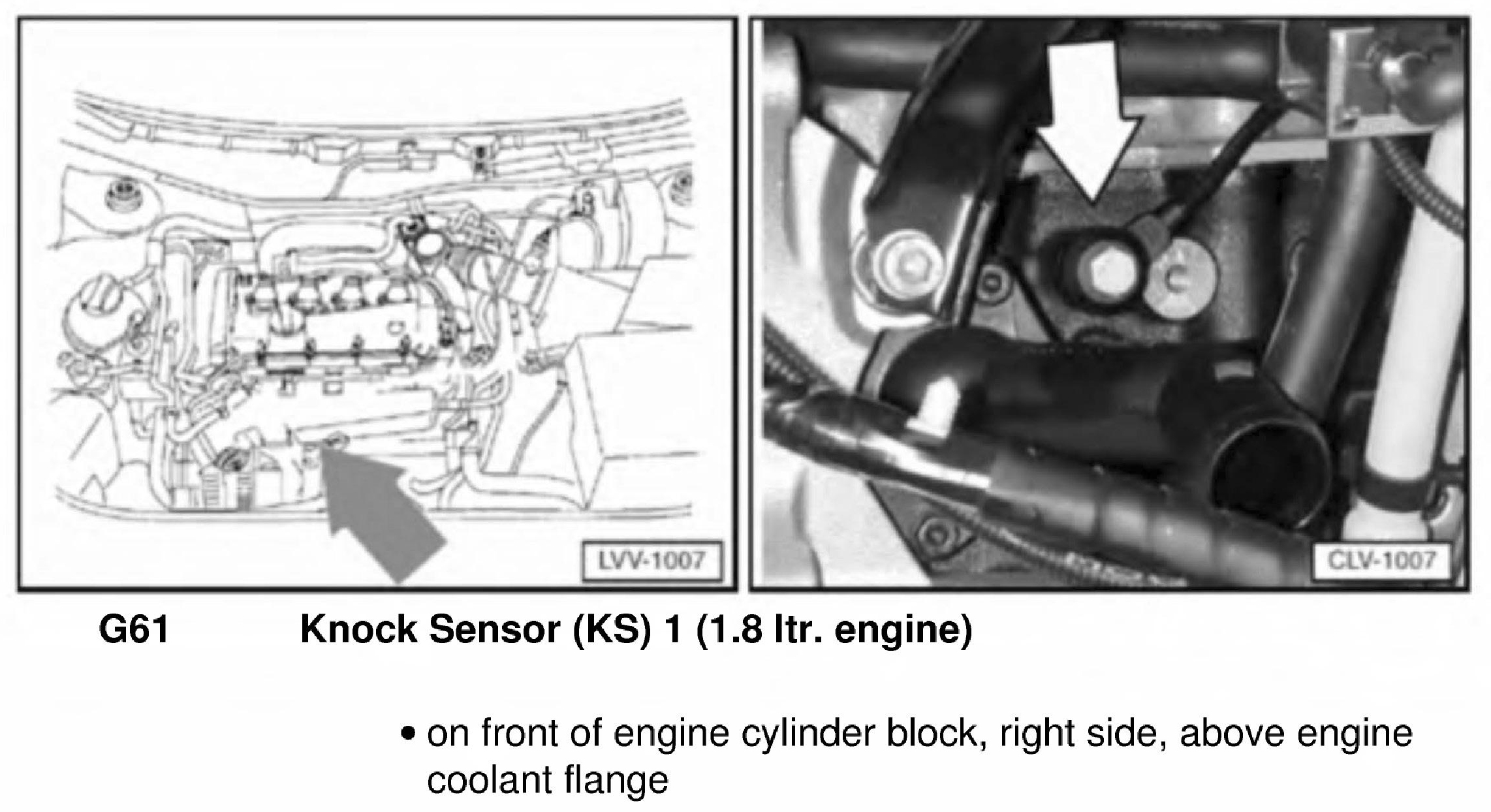 LVV-1007

CLV-1007

G61 Knock Sensor (KS) 1 (1.8 ltr. engine)

• on front of engine cylinder block, right side, above engine coolant flange