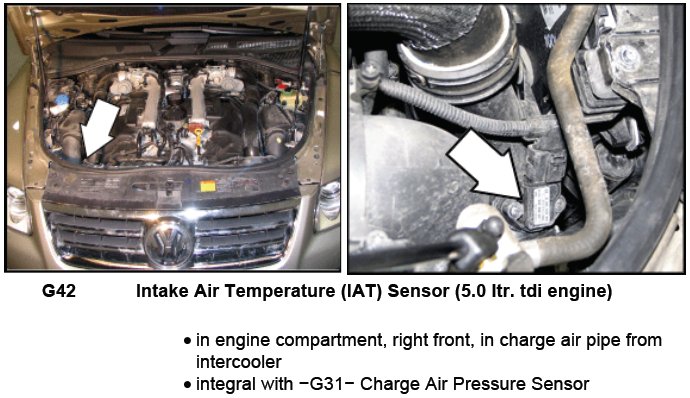 G42 Intake Air Temperature (IAT) Sensor (5.0 ltr. tdi engine)

• in engine compartment, right front, in charge air pipe from intercooler
• integral with −G31− Charge Air Pressure Sensor