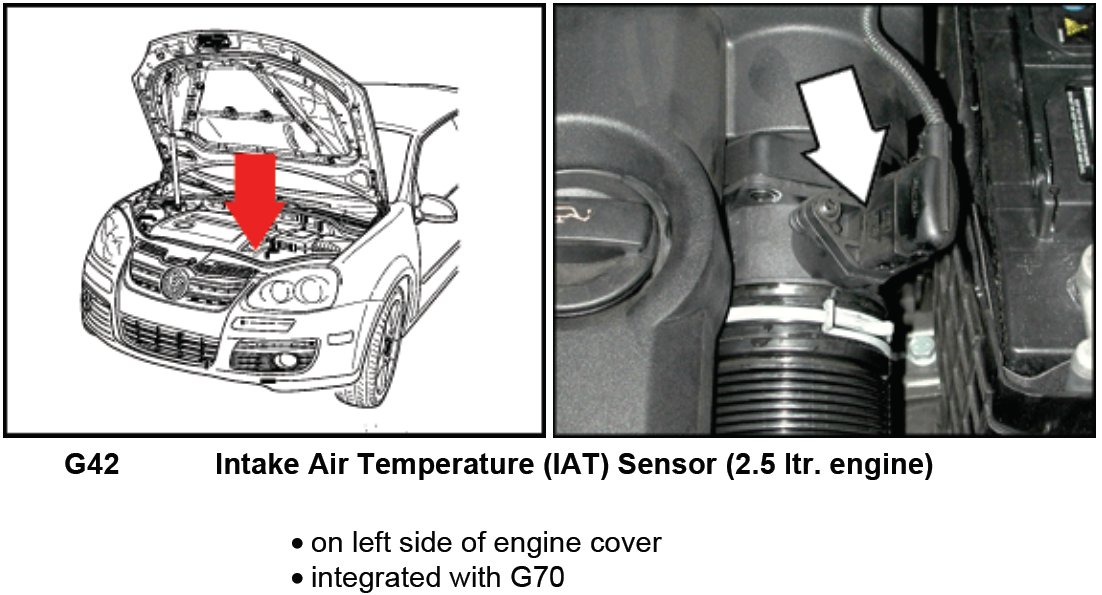 G42 Intake Air Temperature (IAT) Sensor (2.5 ltr. engine)

• on left side of engine cover
• integrated with G70