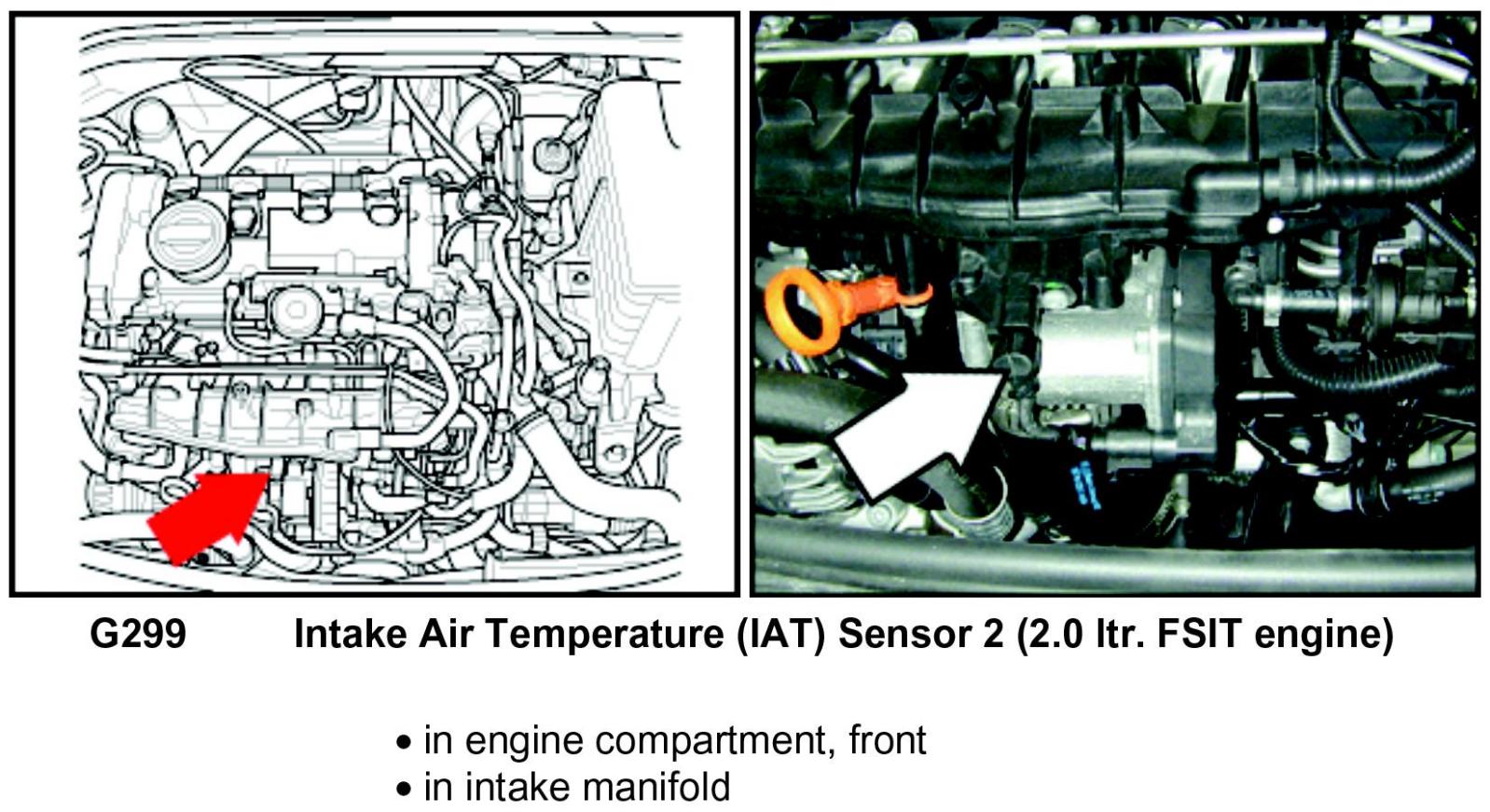 G299 Intake Air Temperature (IAT) Sensor 2 (2.0 ltr. FSIT engine)

• in engine compartment, front
• in intake manifold