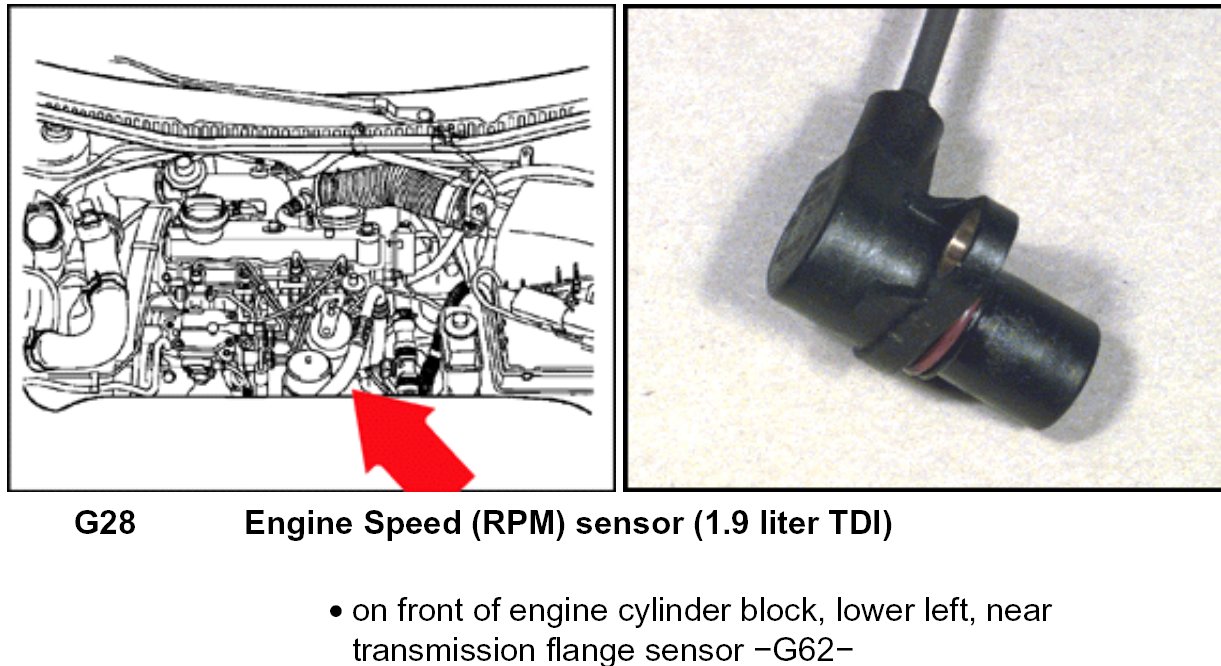 G28 Engine Speed (RPM) sensor (1.9 liter TDI)

• on front of engine cylinder block, lower left, near transmission flange sensor −G62−