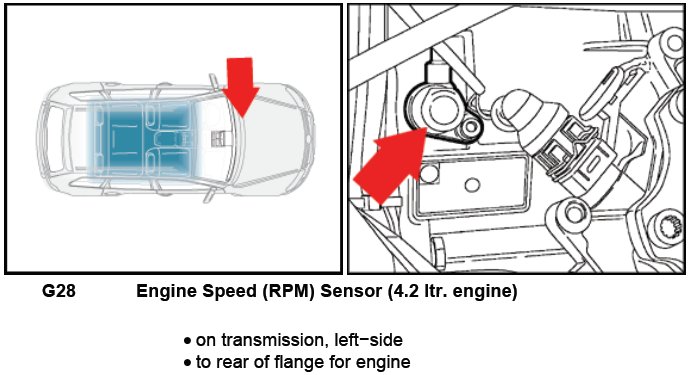 G28 Engine Speed (RPM) Sensor (4.2 ltr. engine)

• on transmission, left−side
• to rear of flange for engine