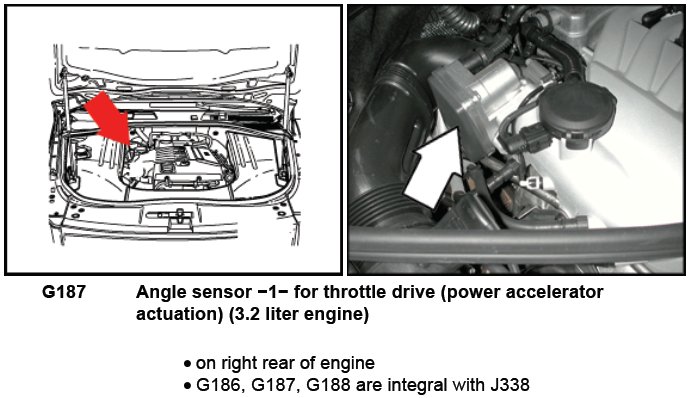 G187 Angle sensor −1− for throttle drive (power accelerator actuation) (3.2 liter engine)

• on right rear of engine
• G186, G187, G188 are integral with J338