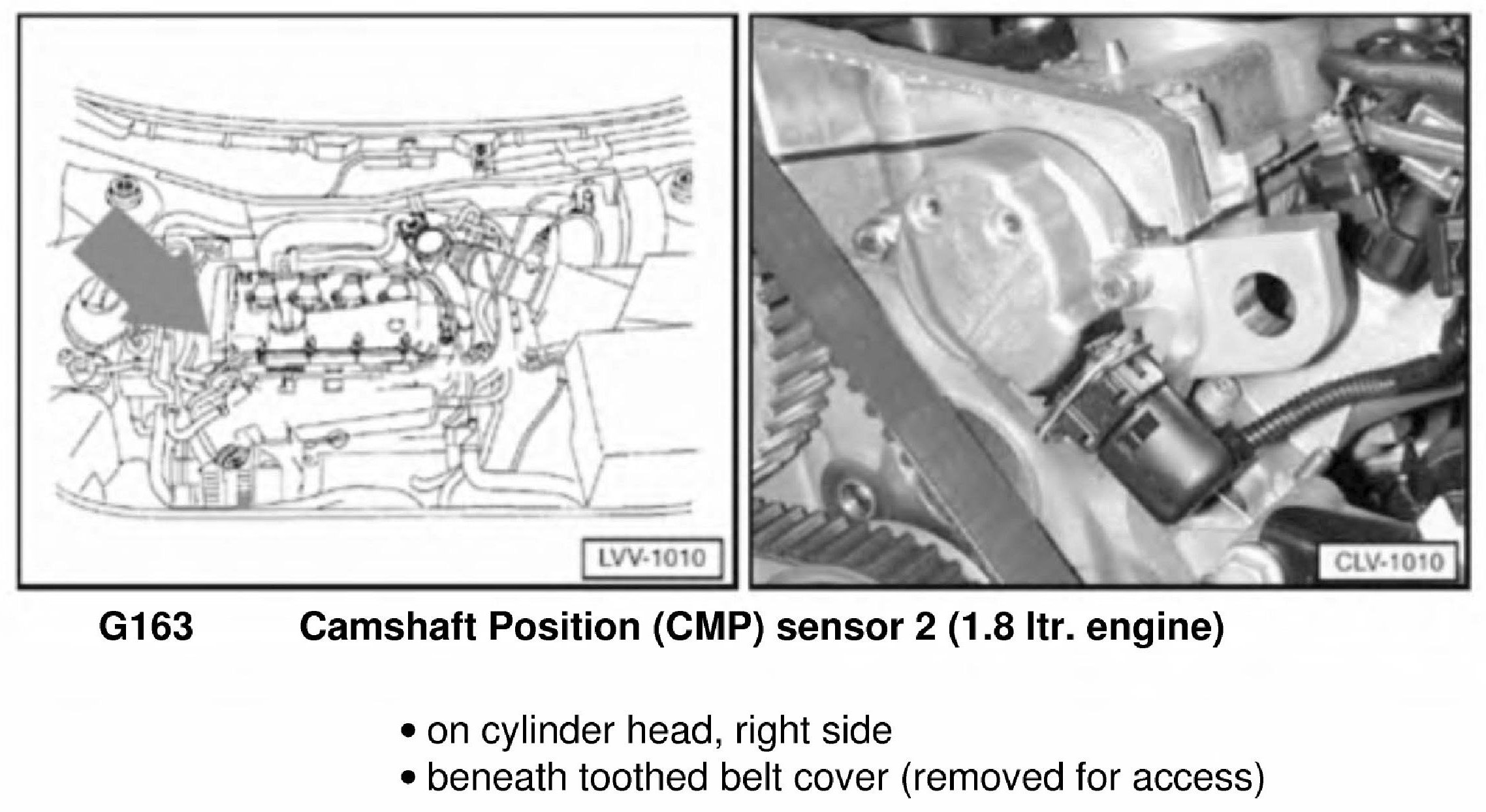 LVV-1010

CLV-1010

G163 Camshaft Position (CMP) sensor 2 (1.8 ltr. engine)

• on cylinder head, right side
• beneath toothed belt cover (removed for access)