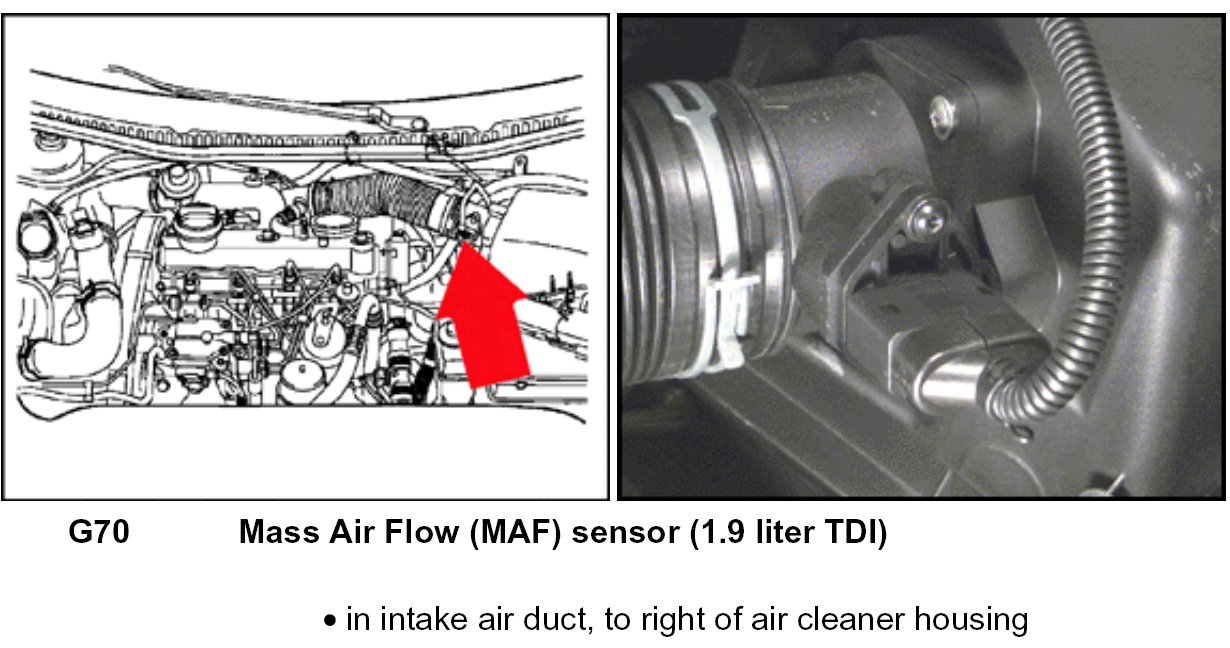 G70 Mass Air Flow (MAF) sensor (1.9 liter TDI)

• in intake air duct, to right of air cleaner housing